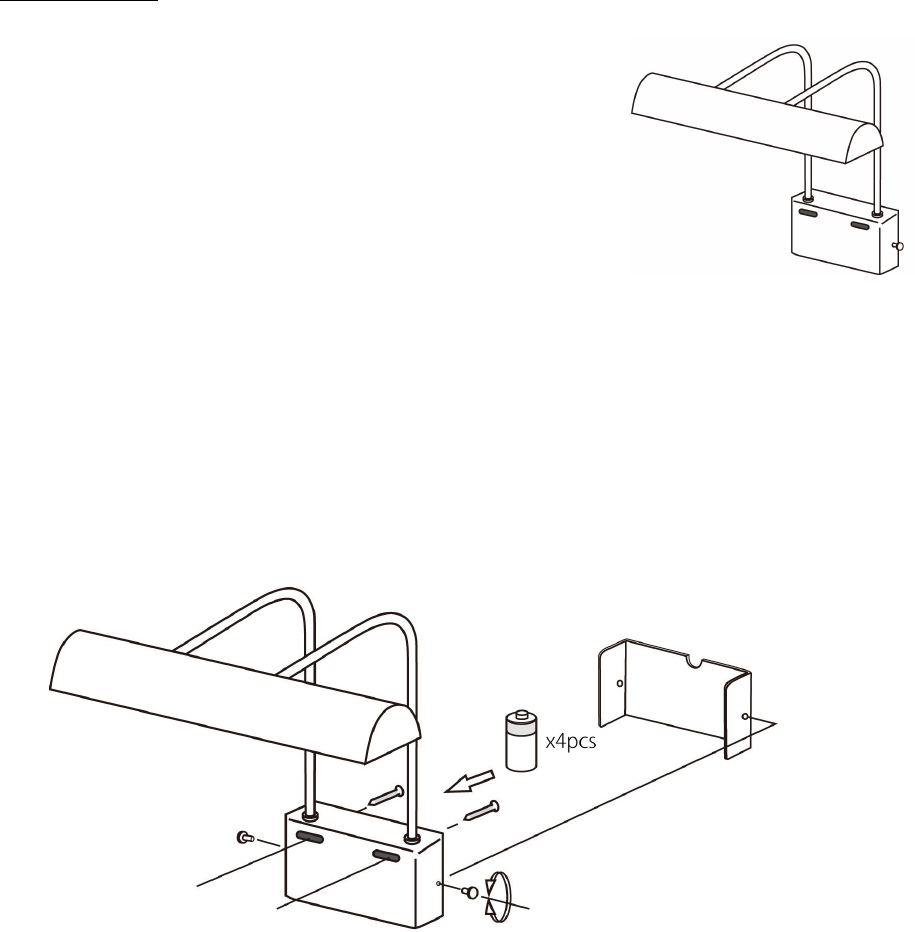 x4pcs