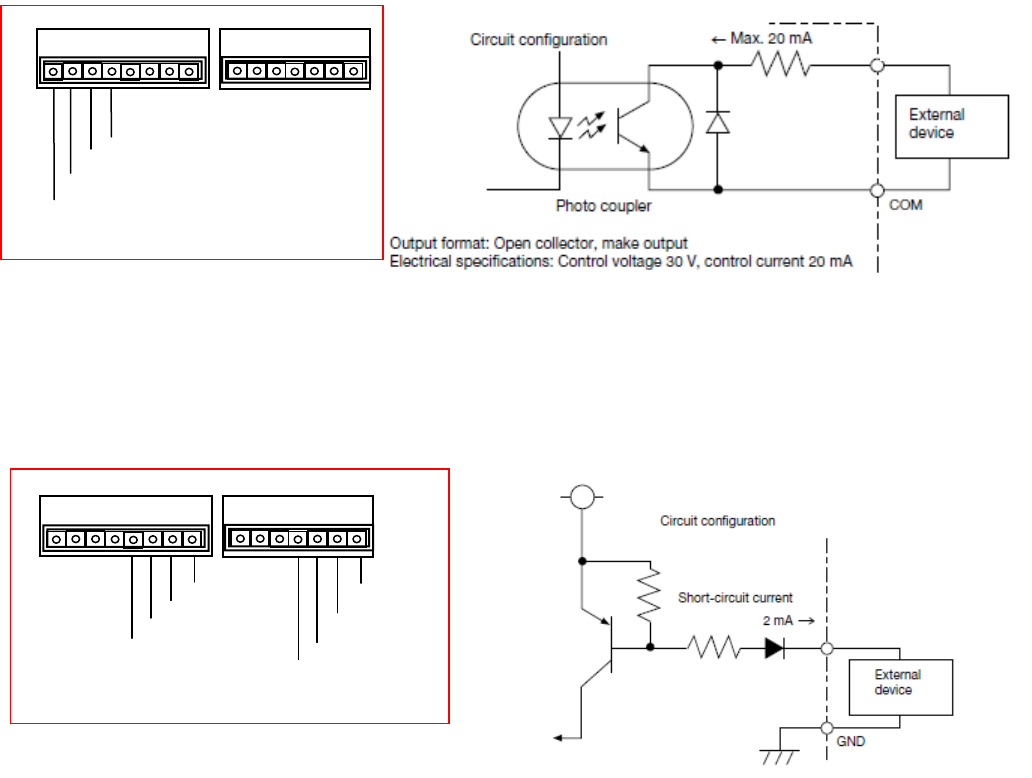 Circuit configuration

← Max. 20 mA

External device

Photo coupler

COM

Output format: Open collector, make output
Electrical specifications: Control voltage 30 V, control current 20 mA

Circuit configuration

Short-circuit current
2 mA →

External device

GND