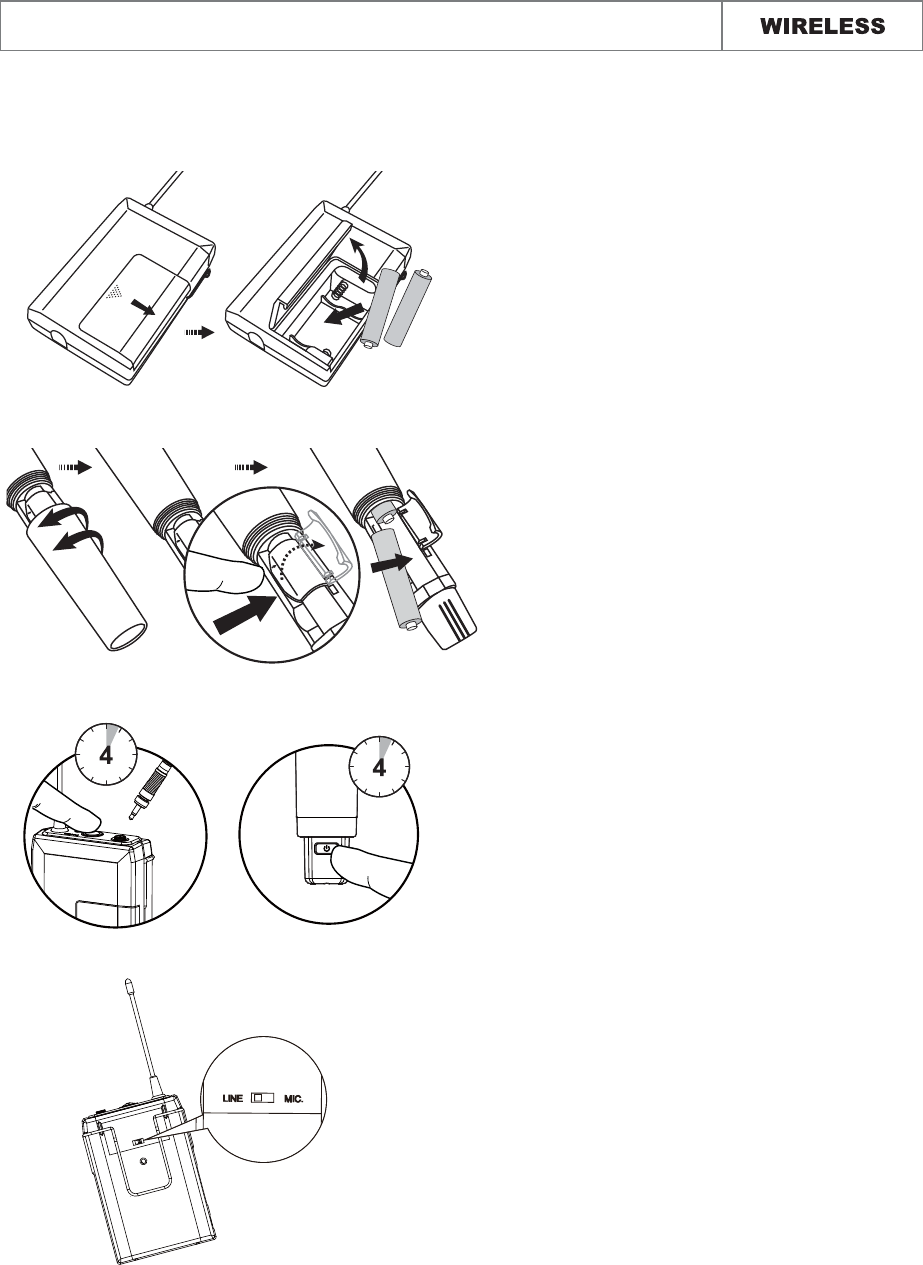 WIRELESS

4

4

LINE MIC.