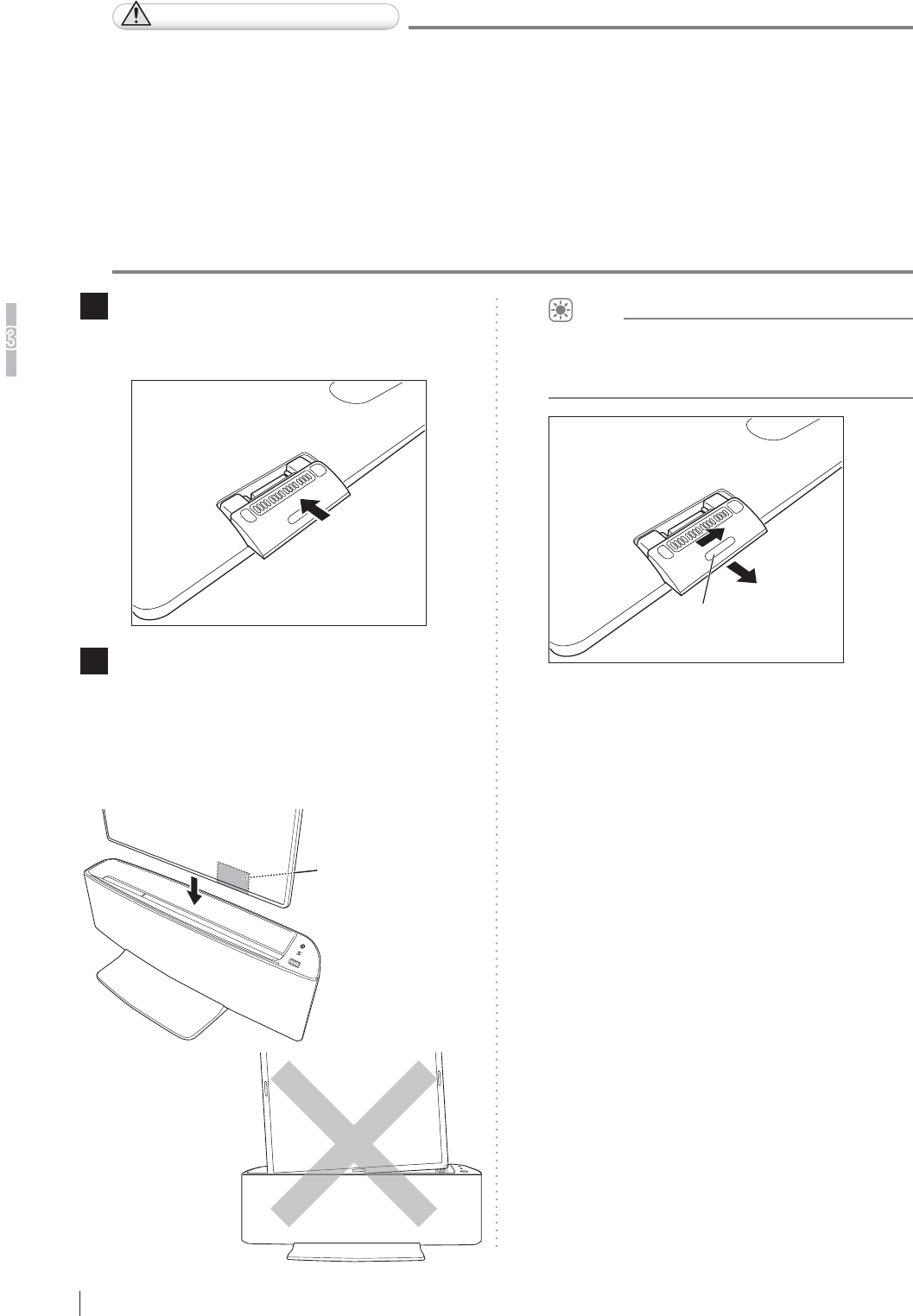 3