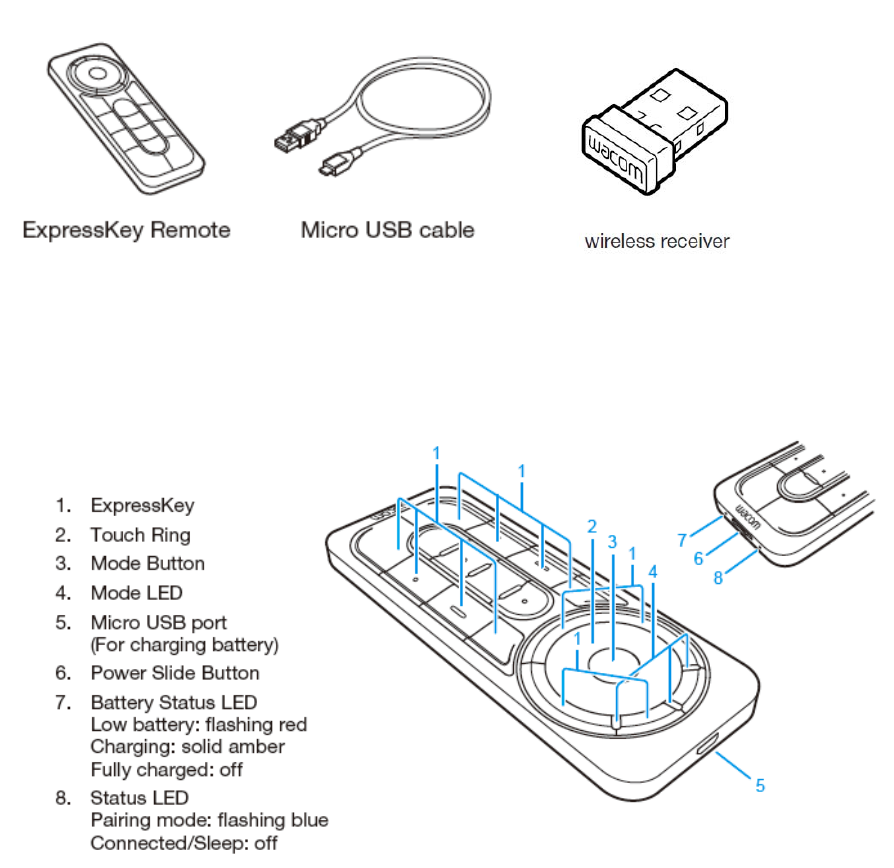 ExpressKey Remote

Micro USB cable

wacom

wireless receiver

1. ExpressKey
2. Touch Ring
3. Mode Button
4. Mode LED
5. Micro USB port (For charging battery)
6. Power Slide Button
7. Battery Status LED
Low battery: flashing red
Charging: solid amber
Fully charged: off
8. Status LED
Pairing mode: flashing blue
Connected/Sleep: off

1
1
2
3
1
4
1
5
wacom
7
6
8