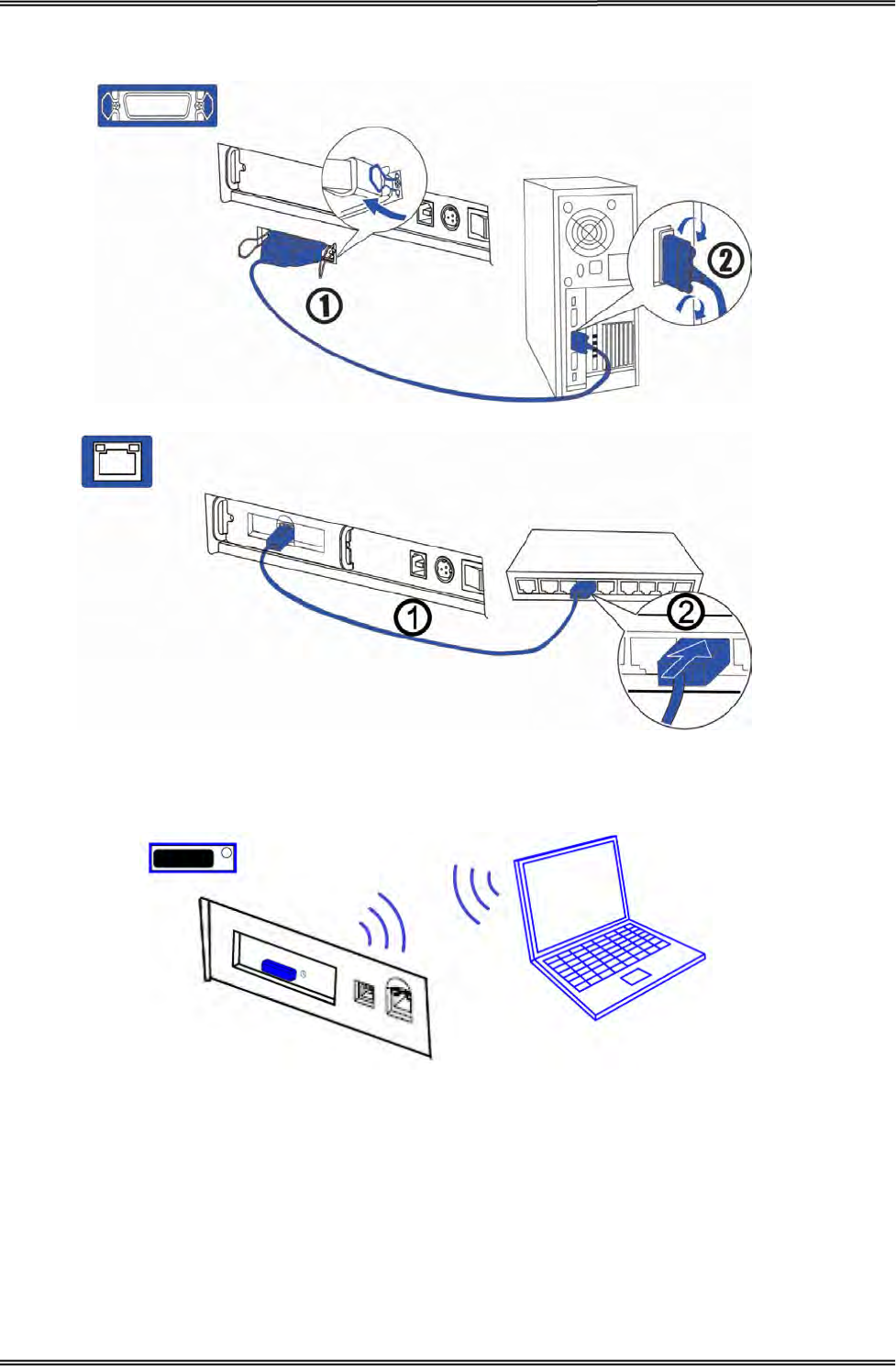 ①

②

①

②