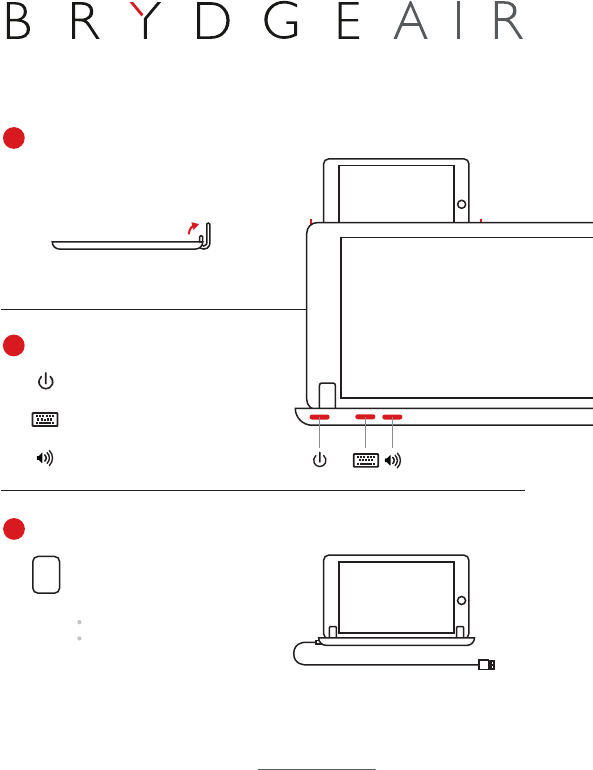 BRYDGEAIR