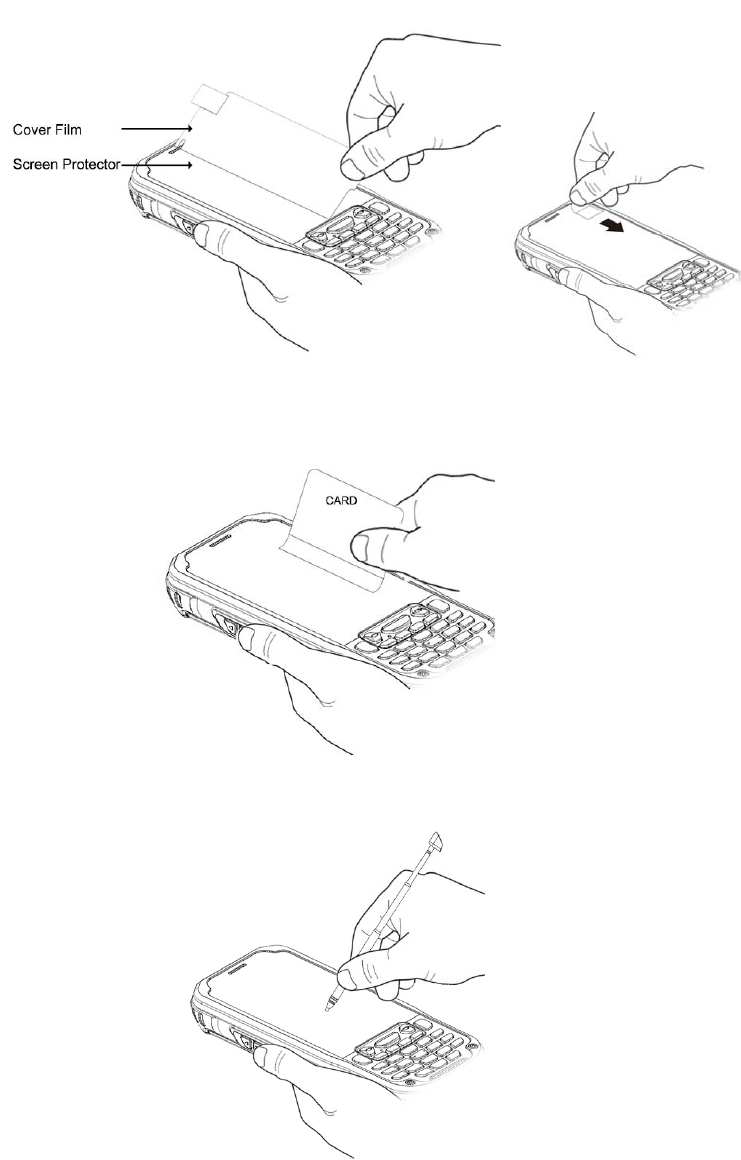 Cover Film

Screen Protector

CARD