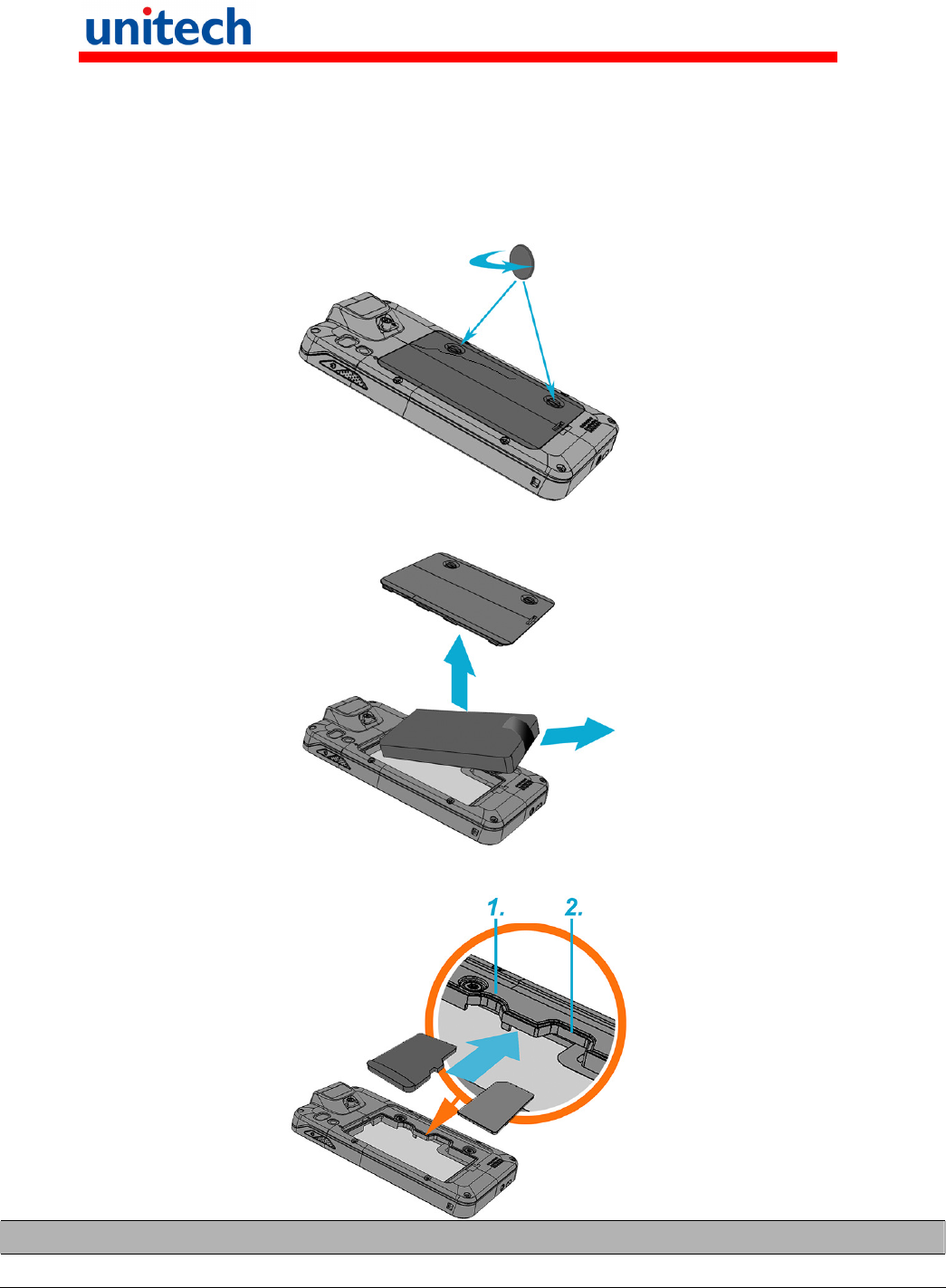 unitech

1.

2.