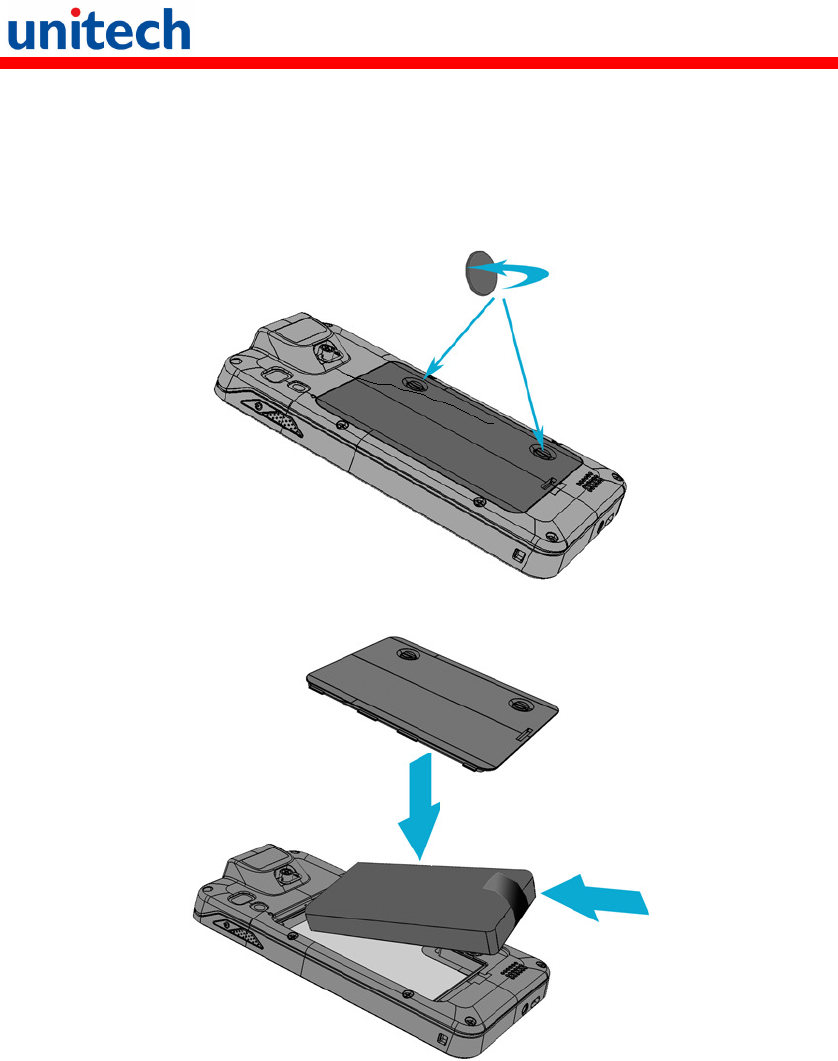 unitech