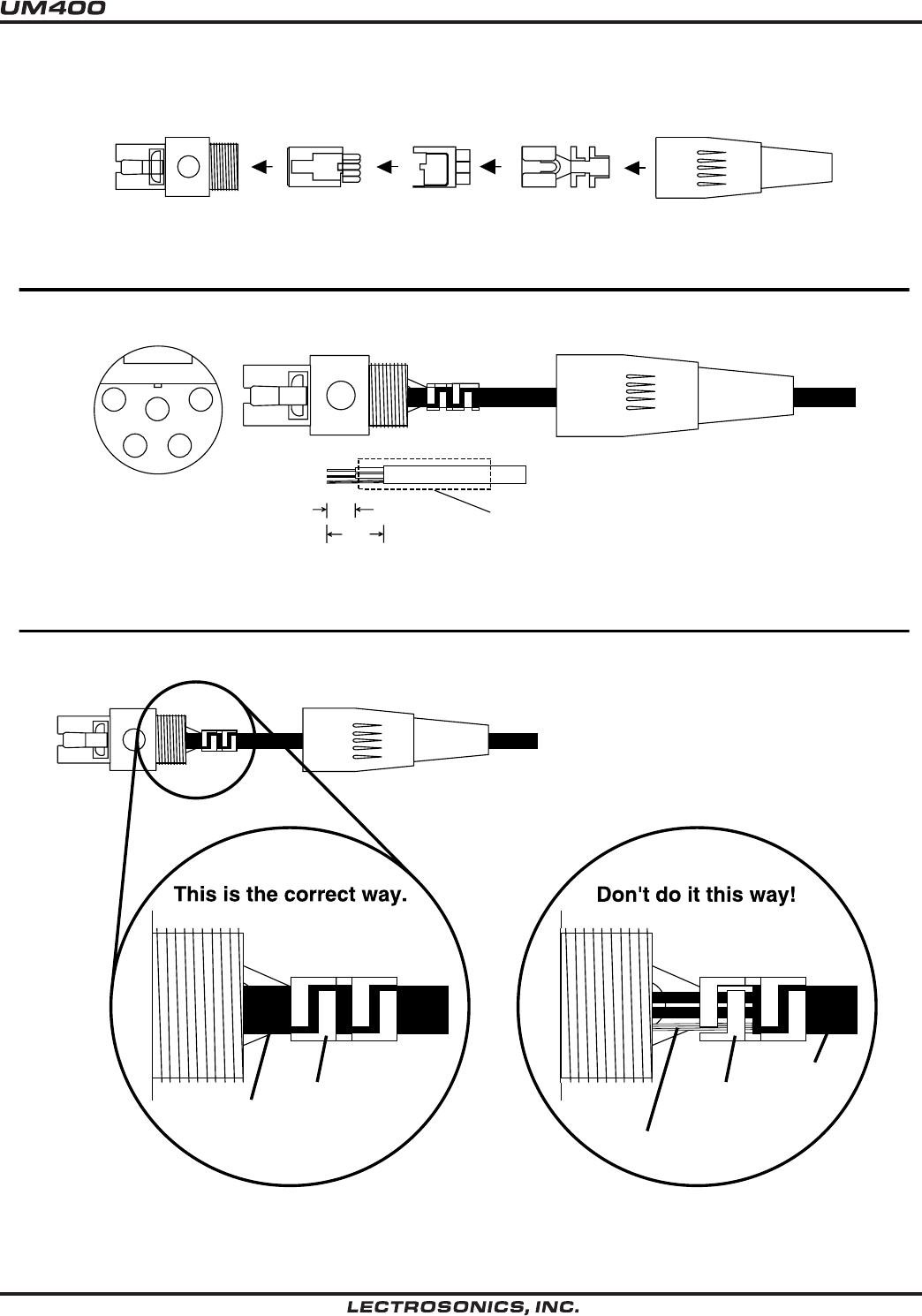 UM400

This is the correct way.

Don't do it this way!

LECTROSONICS, INC.