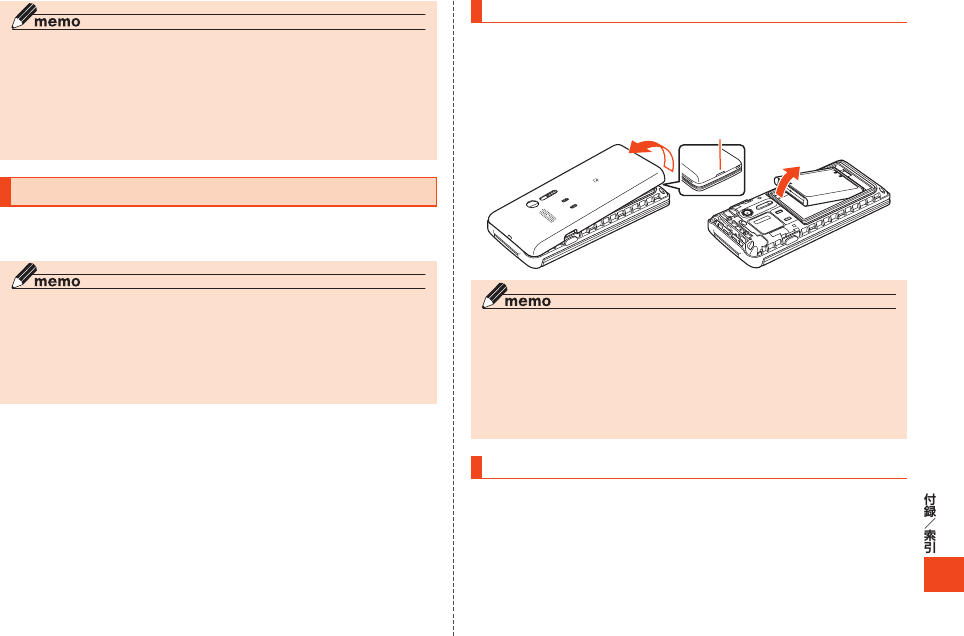 memo

memo

memo

付録／索引