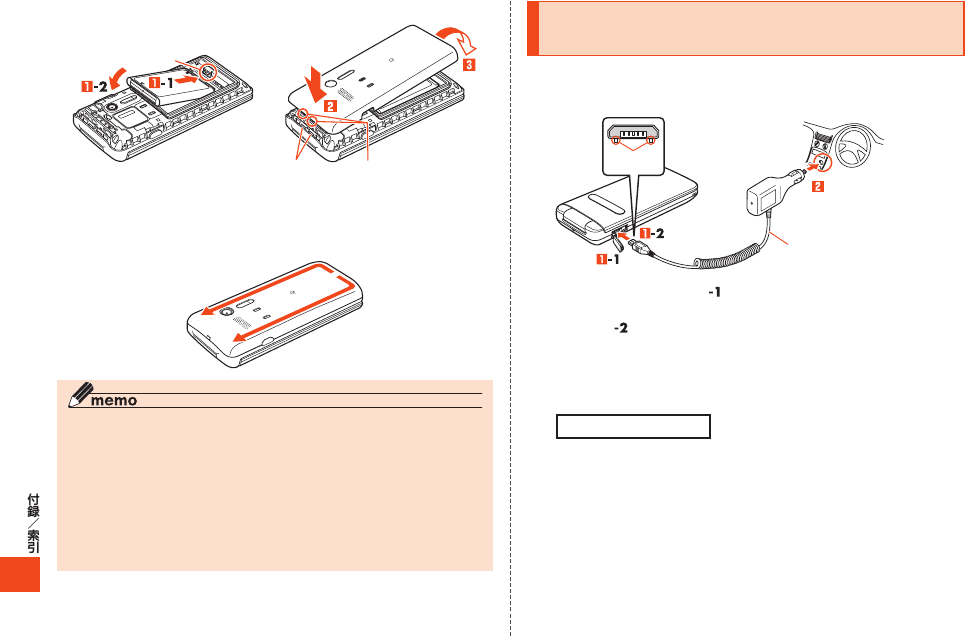 1-2

1-1

2

3

memo

付録／索引

1-2

1-1

2

-1

-2