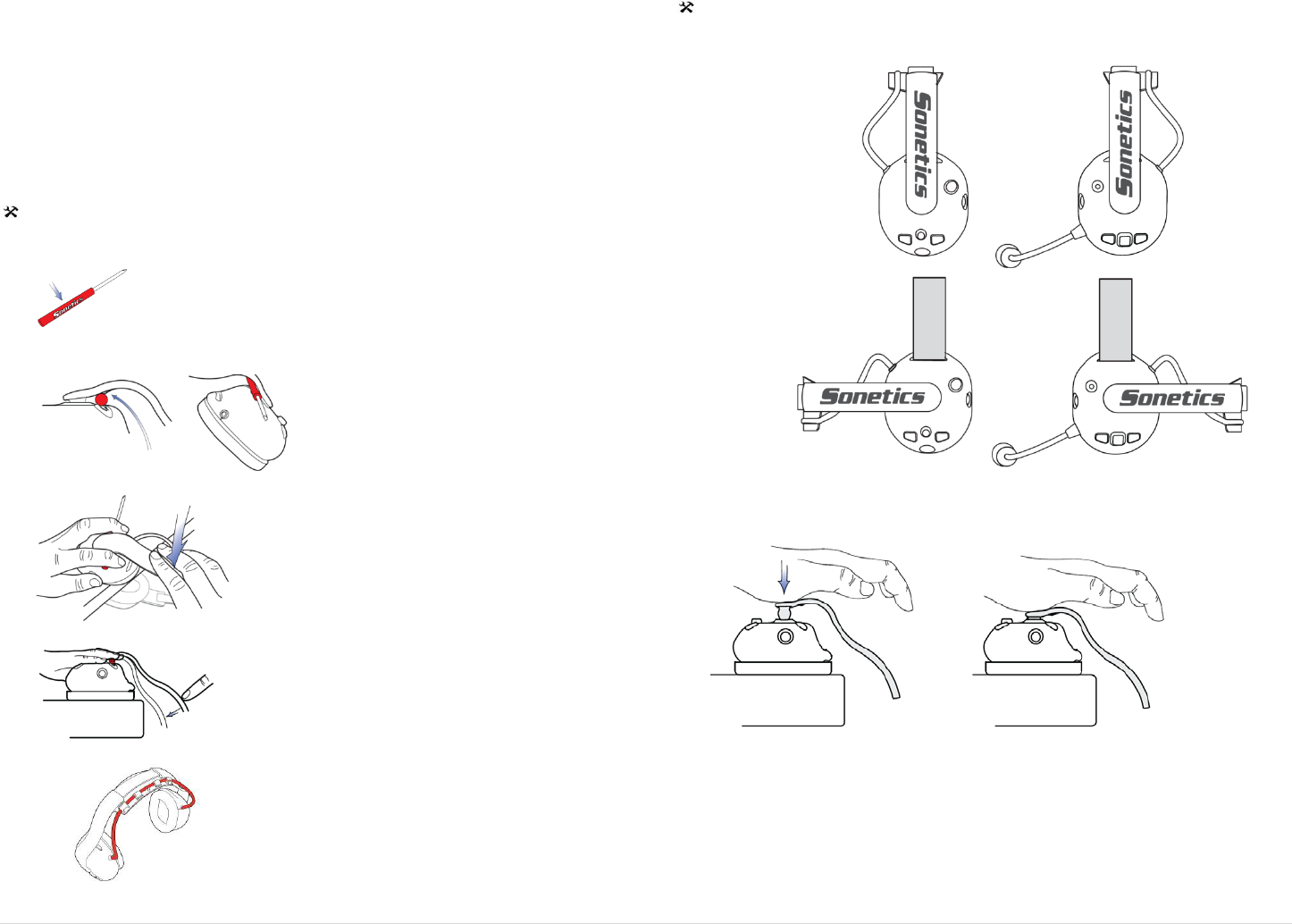 Sonetics

Sonetics

Sonetics

Sonetics

Sonetics