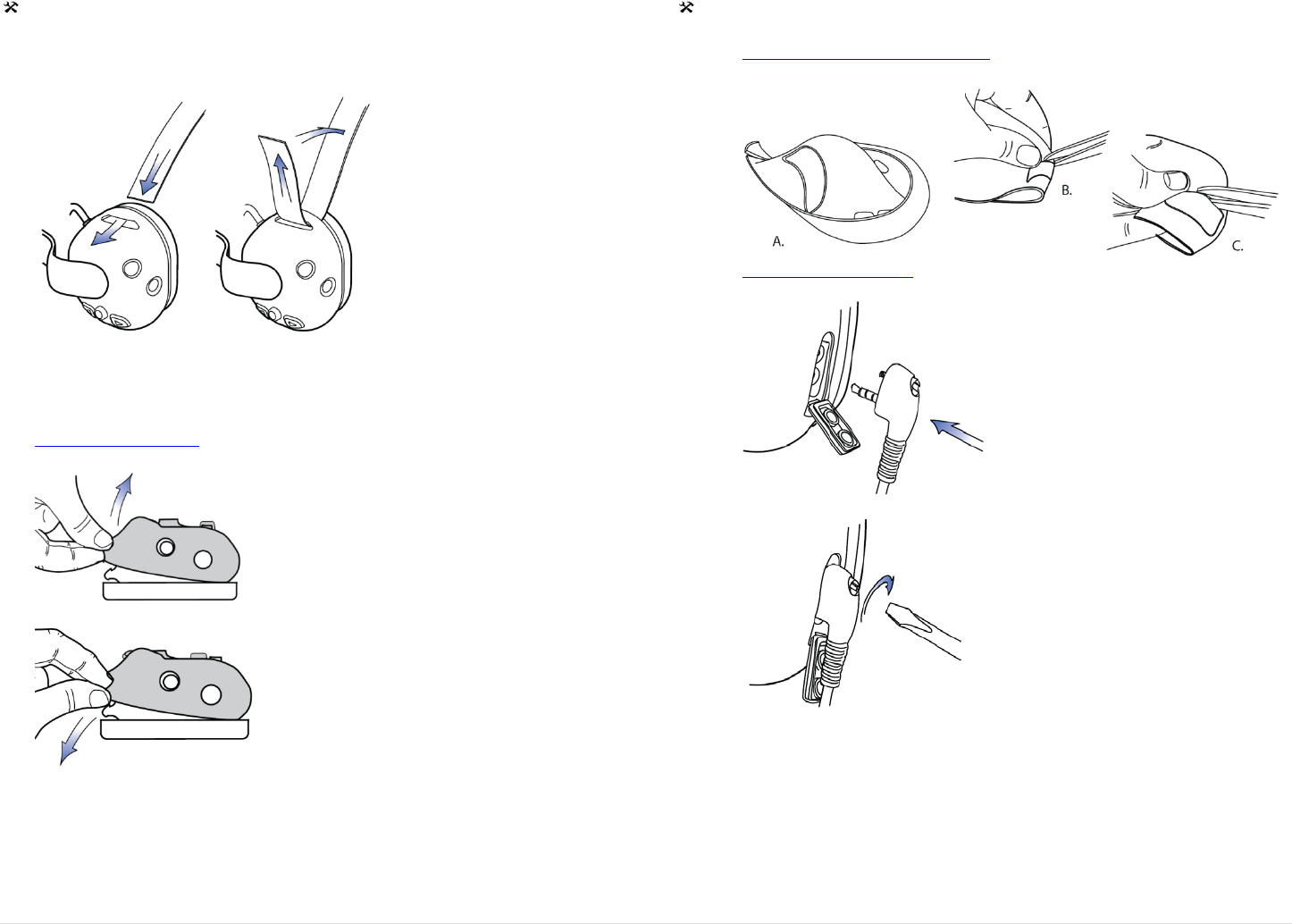 A.

B.

C.