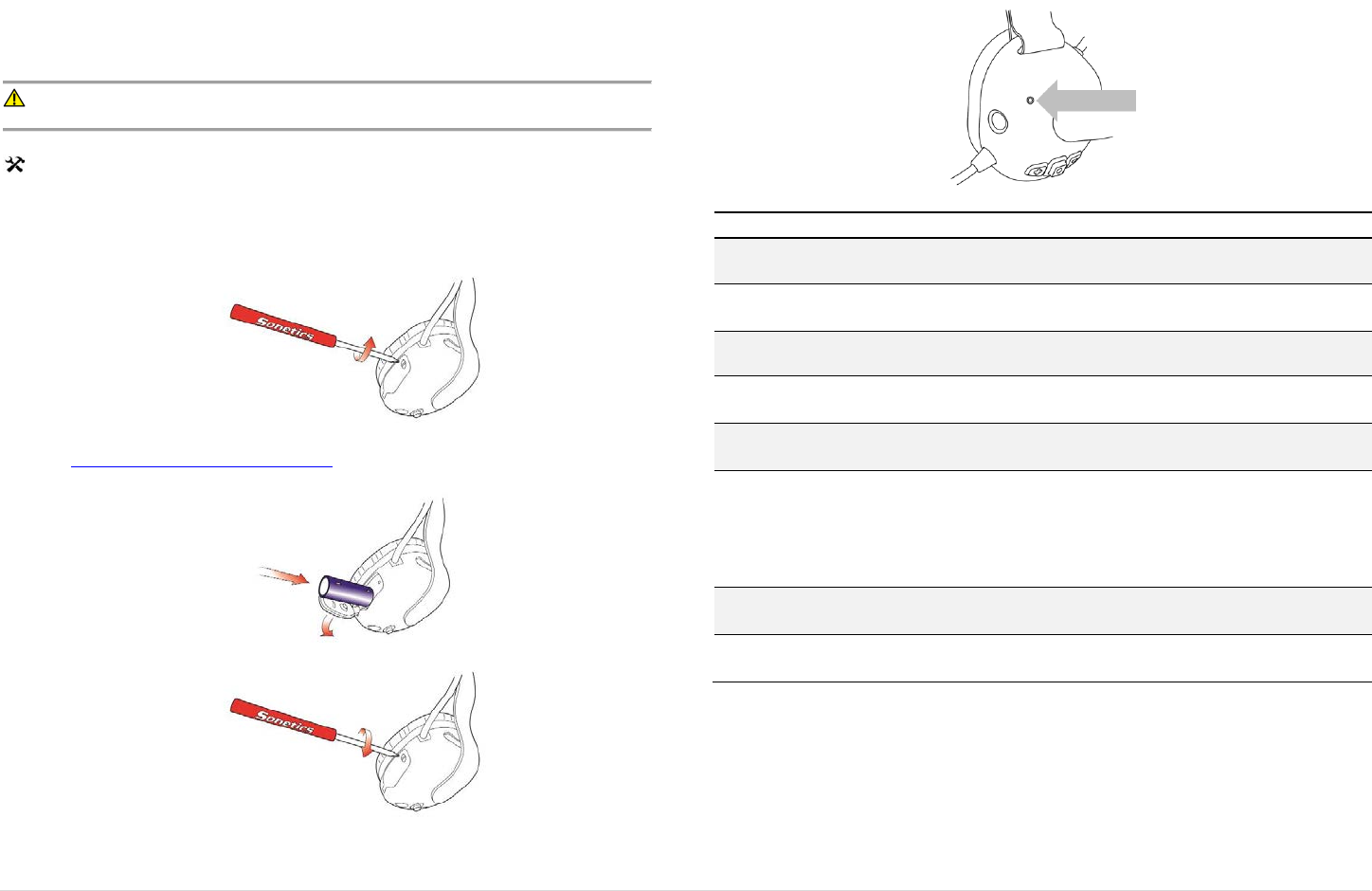 Sonetics

Sonetics