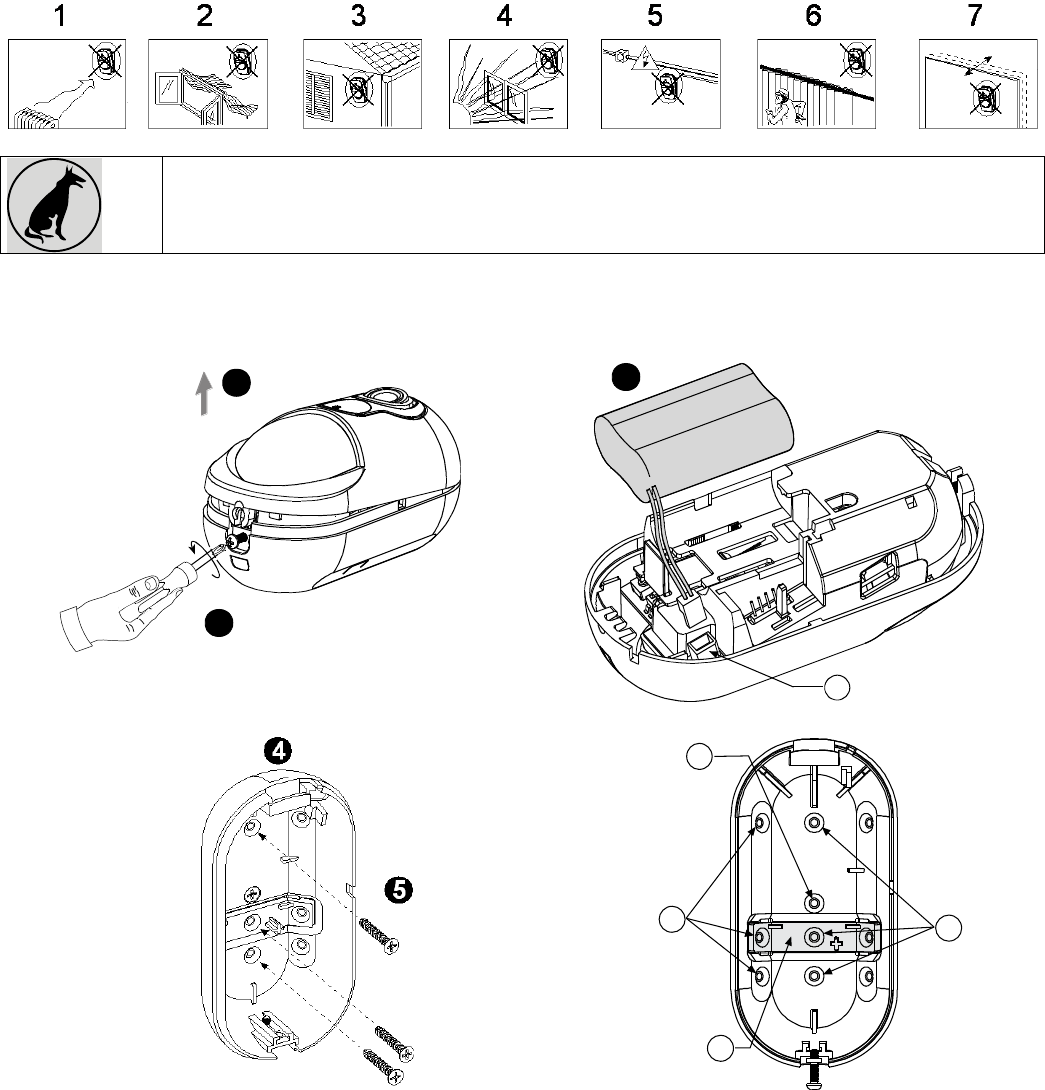 1 2 3 4 5 6 7

4

5