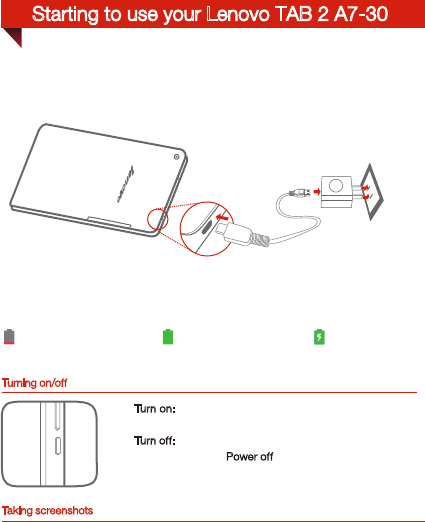 Starting to use your Lenovo TAB 2 A7-30

lenovo

Turning on/off

Turn on:

Turn off:

Power off

Taking screenshots