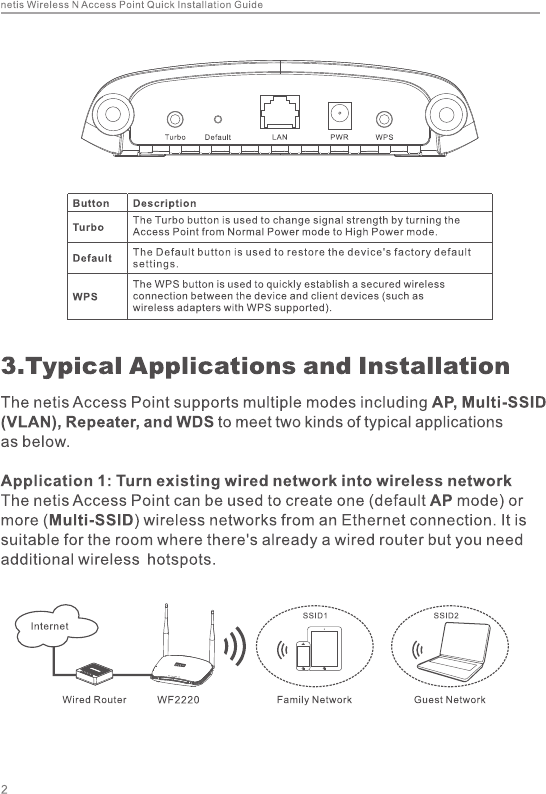 netis Wireless N Access Point Quick Installation Guide

Turbo Default LAN PWR WPS

| Button | Description |
|---|---|
| Turbo | The Turbo button is used to change signal strength by turning the Access Point from Normal Power mode to High Power mode. |
| Default | The Default button is used to restore the device's factory default settings. |
| WPS | The WPS button is used to quickly establish a secured wireless connection between the device and client devices (such as wireless adapters with WPS supported). |

3.Typical Applications and Installation

The netis Access Point supports multiple modes including AP, Multi-SSID (VLAN), Repeater, and WDS to meet two kinds of typical applications as below.

Application 1: Turn existing wired network into wireless network
The netis Access Point can be used to create one (default AP mode) or more (Multi-SSID) wireless networks from an Ethernet connection. It is suitable for the room where there's already a wired router but you need additional wireless hotspots.

Internet
SSID1
SSID2
Wired Router WF2220 Family Network Guest Network

2