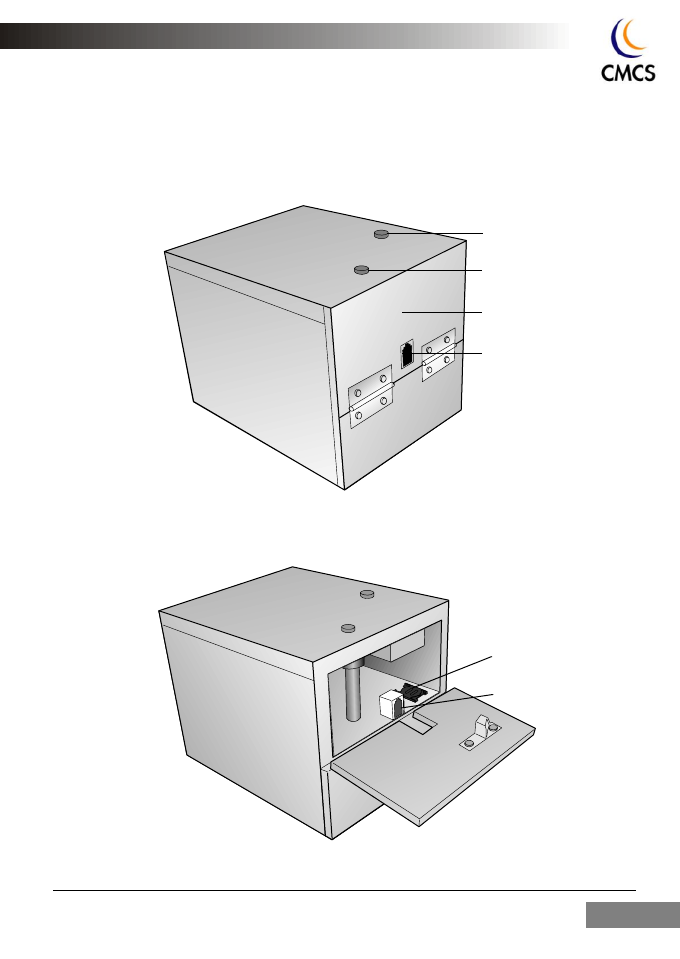 CMCS