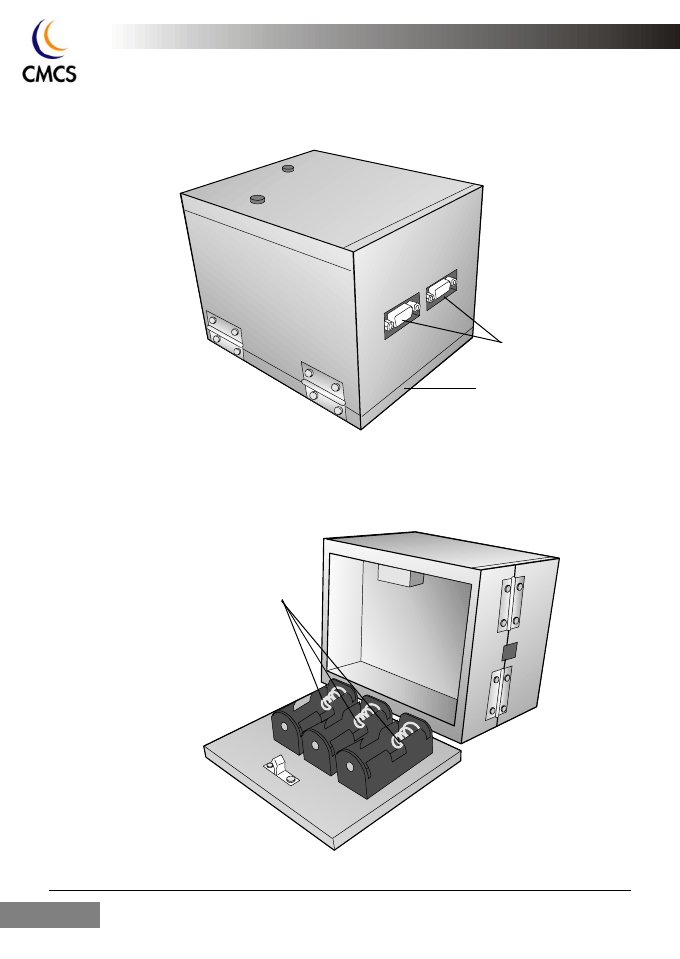 CMCS