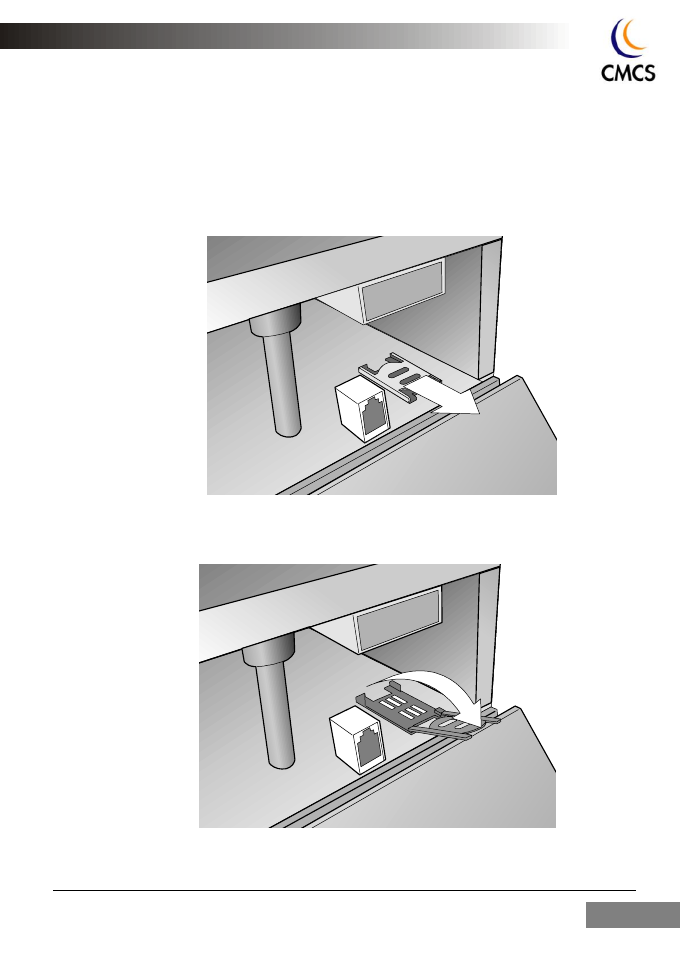 CMCS