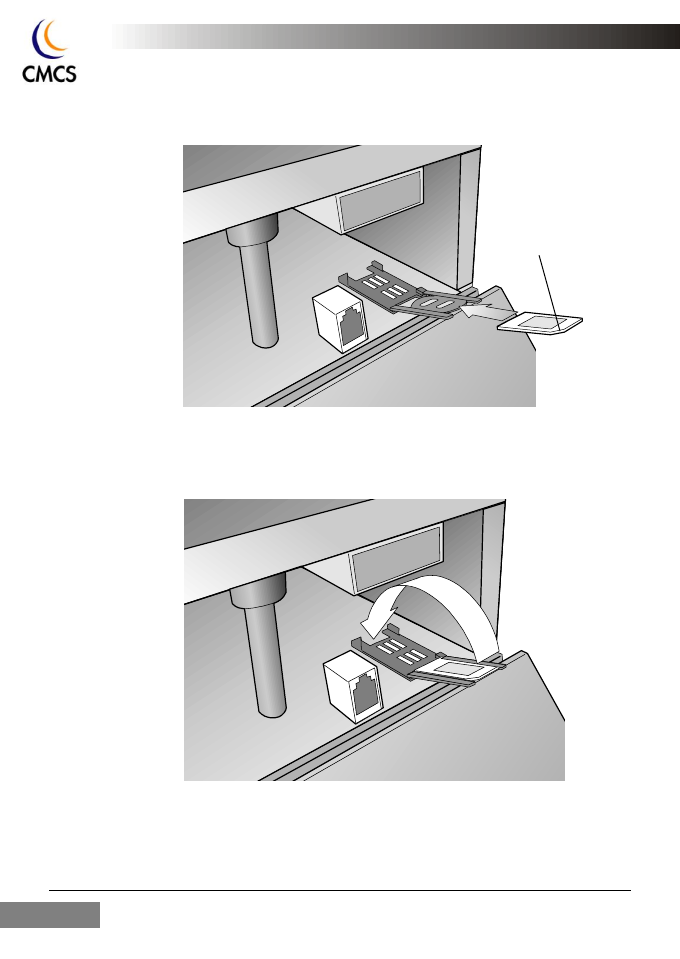 CMCS