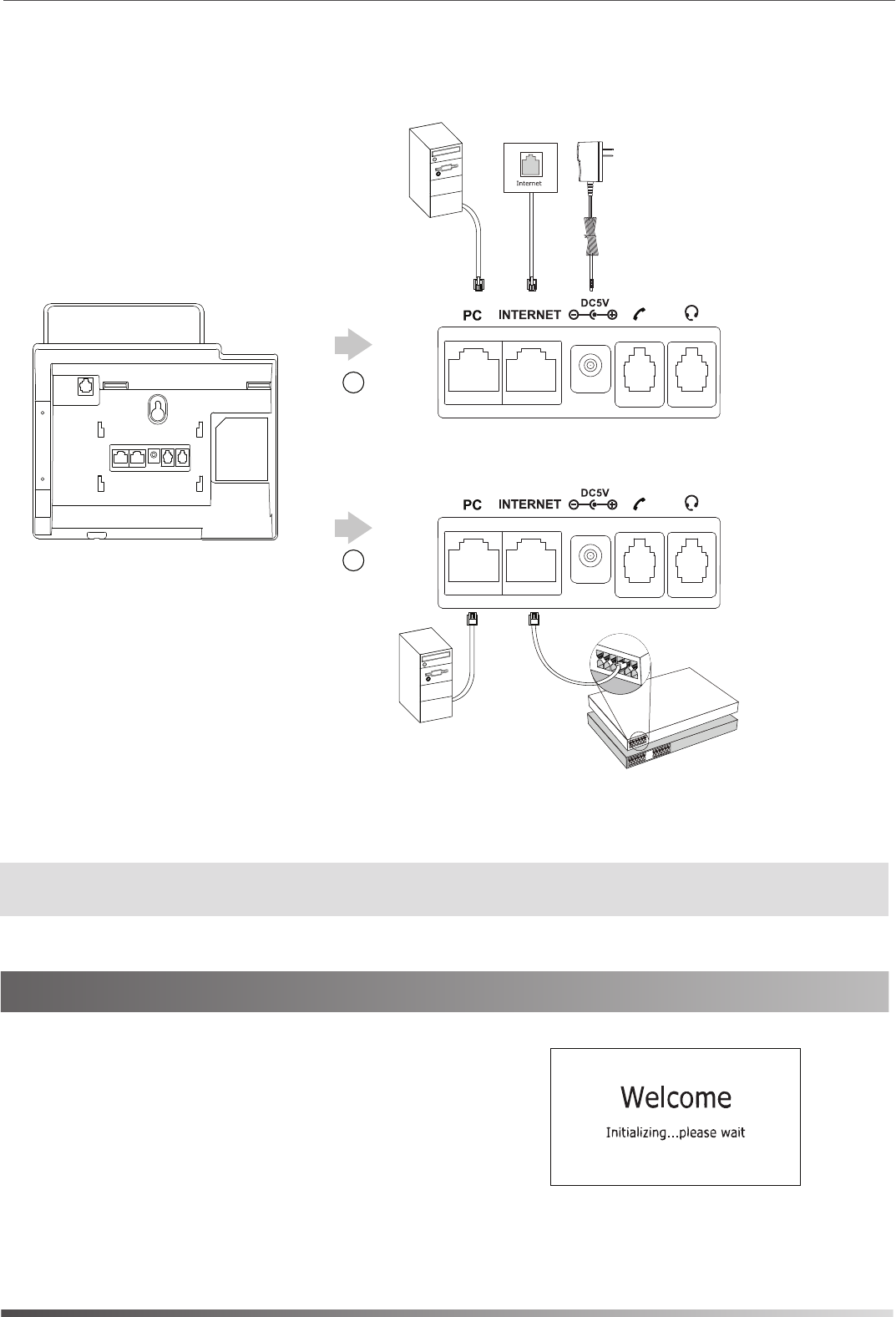 Internet

PC INTERNET DC5V

PC INTERNET DC5V

Welcome

Initializing...please wait