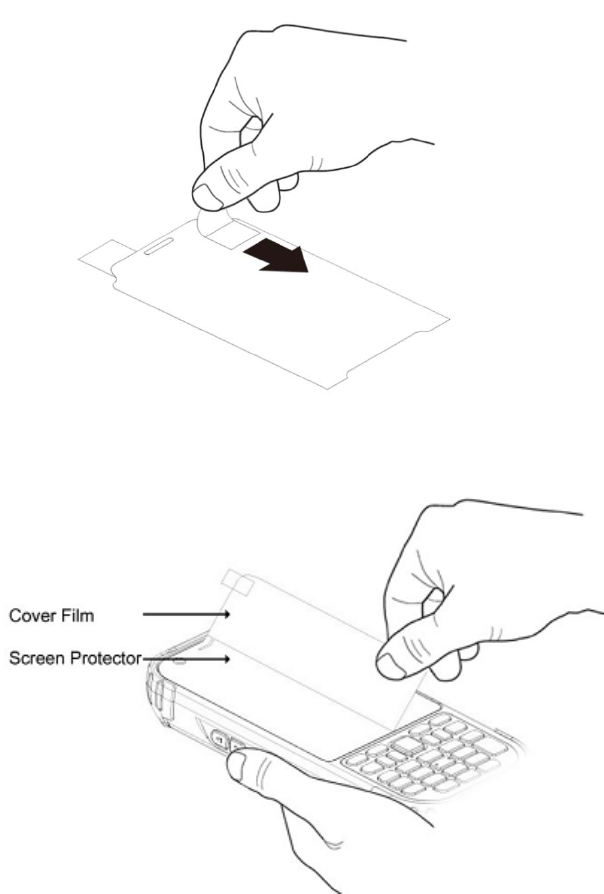 Cover Film

Screen Protector