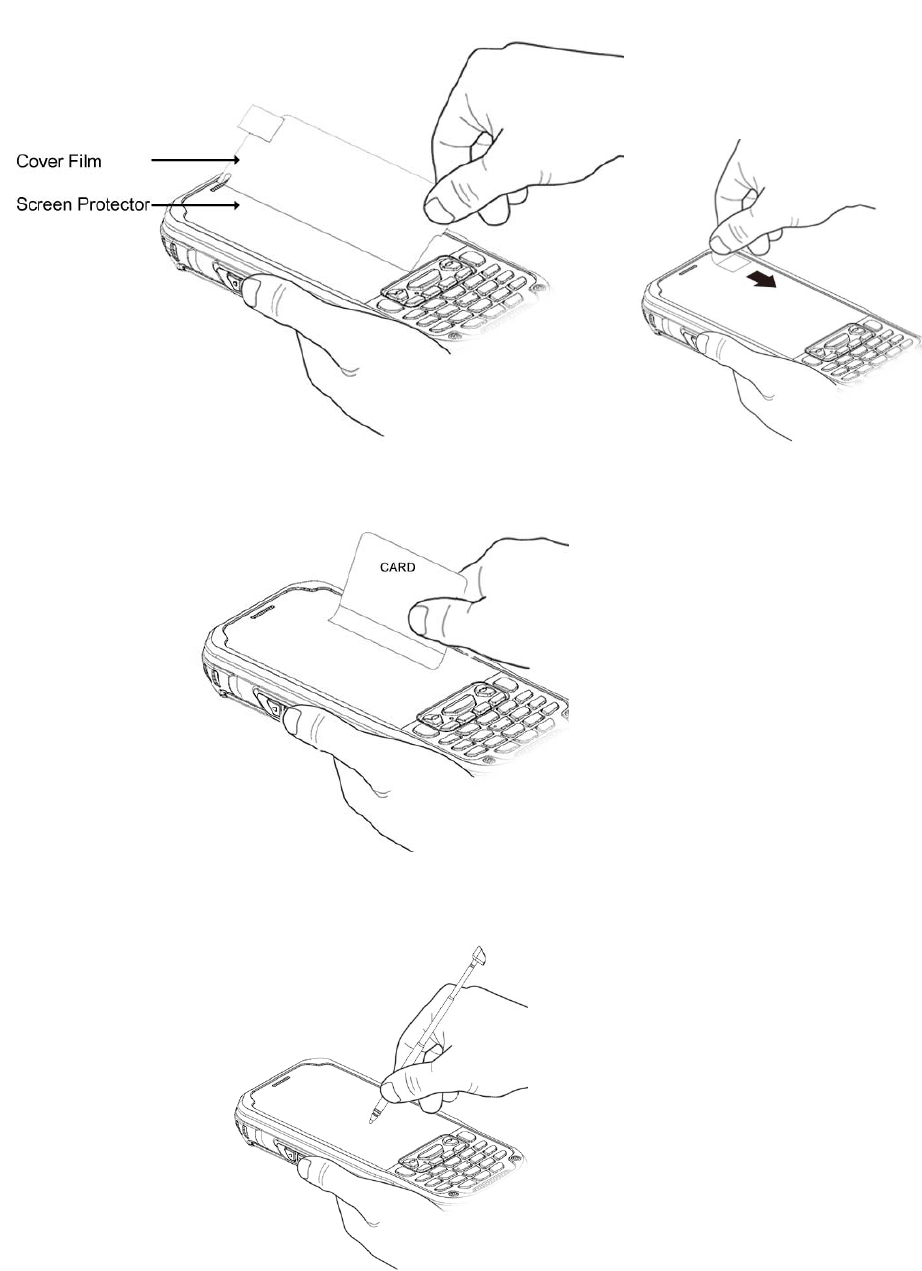 Cover Film
Screen Protector
CARD