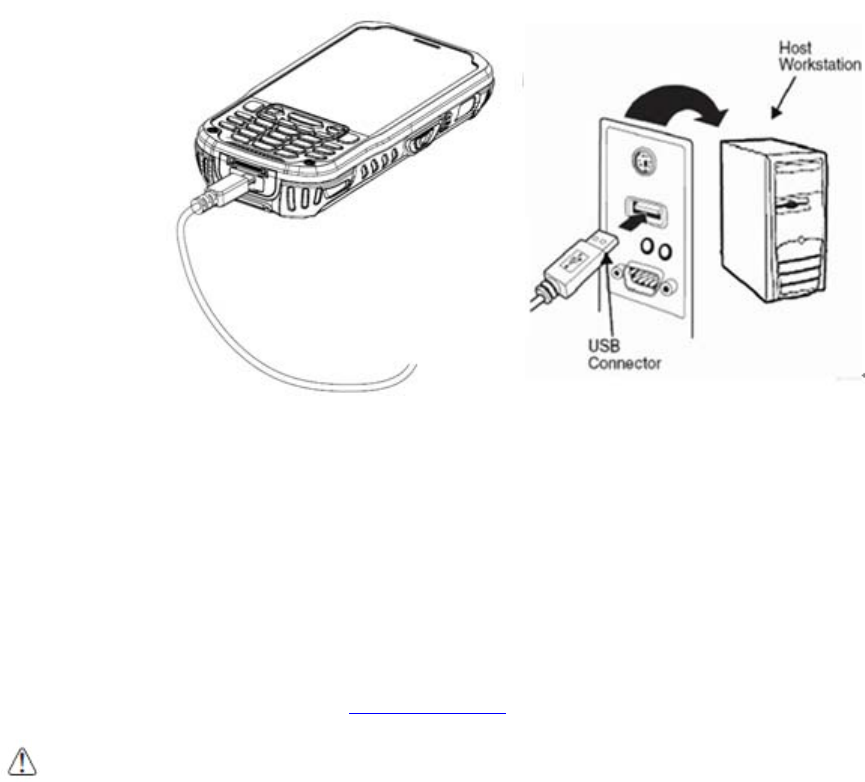 Host Workstation

USB Connector