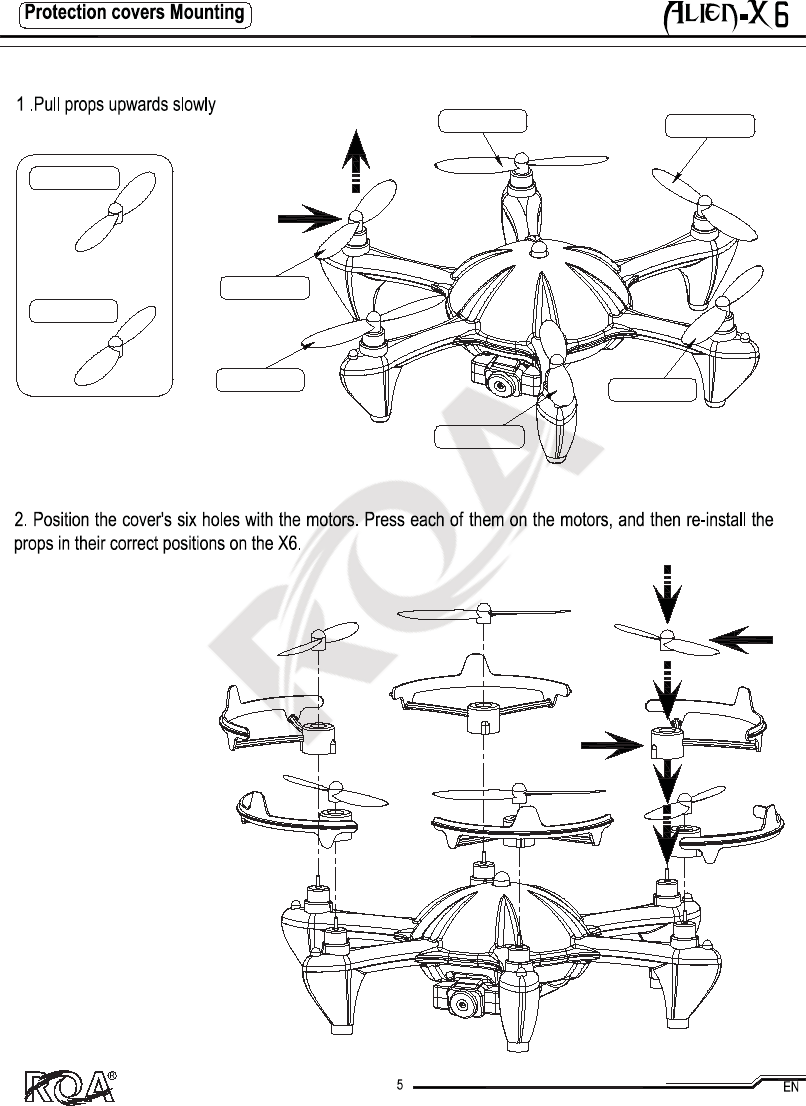 Protection covers Mounting

ALIEN-X6

1 .Pull props upwards slowly

2. Position the cover's six holes with the motors. Press each of them on the motors, and then re-install the props in their correct positions on the X6.

RCA®

5

EN