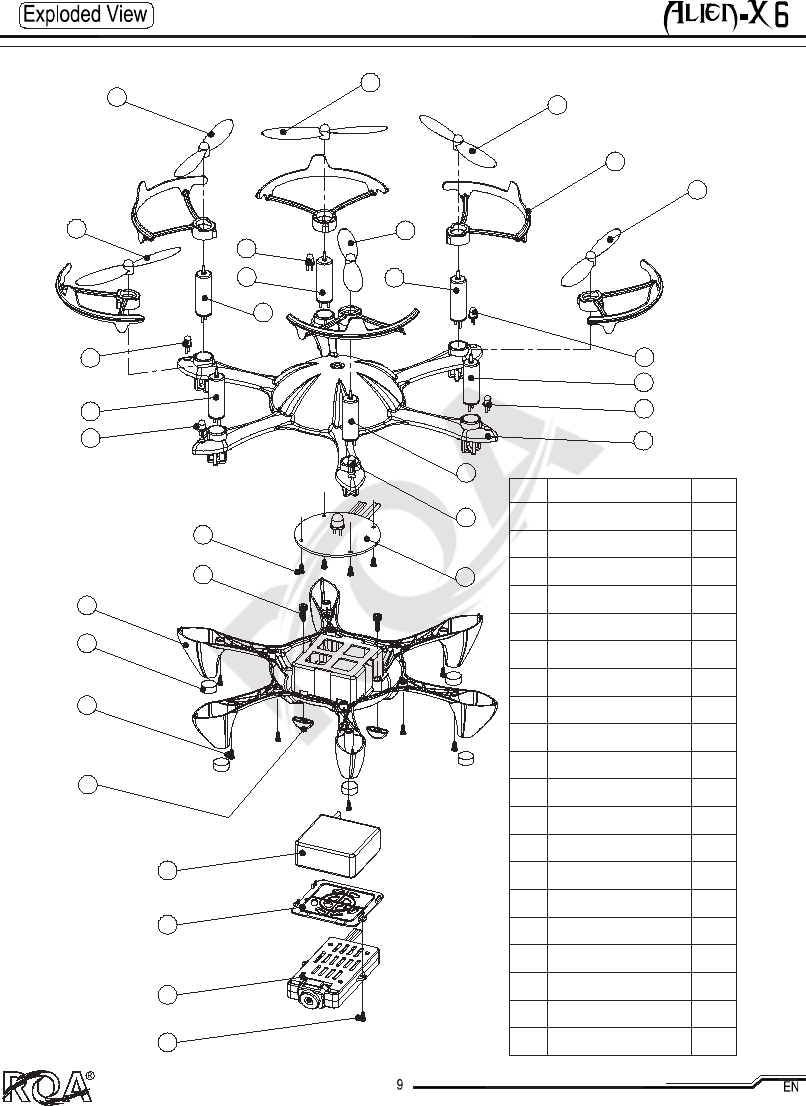 Exploded View

ALIEN-X6

ROA®

9

EN