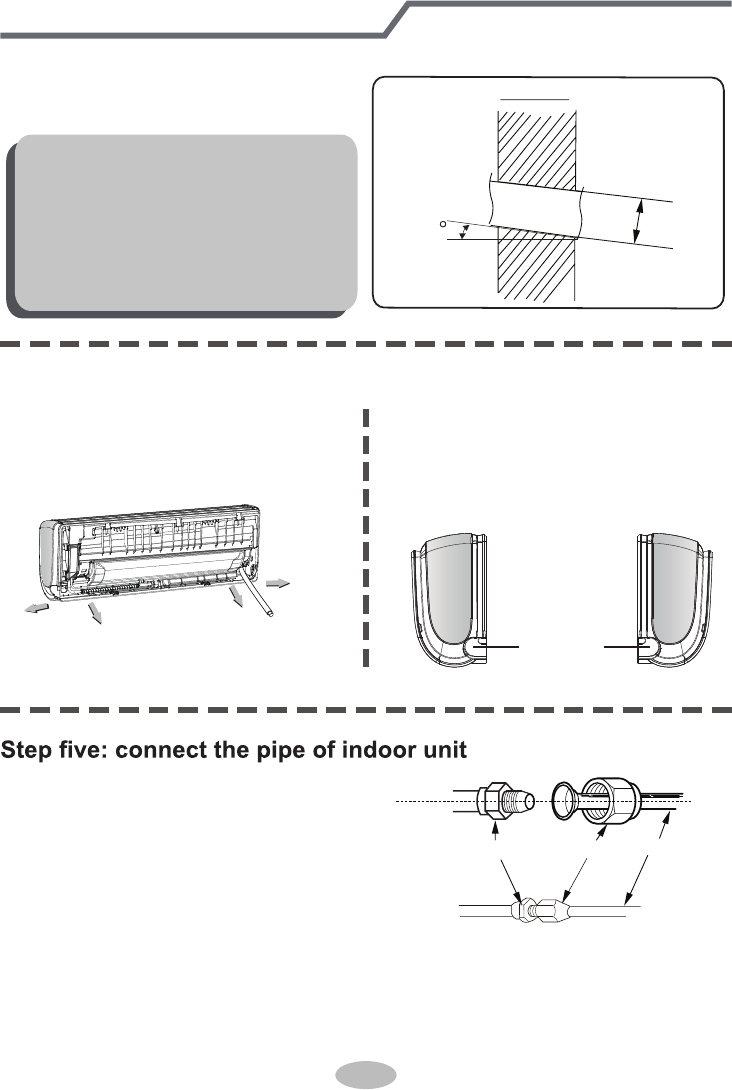 Step five: connect the pipe of indoor unit