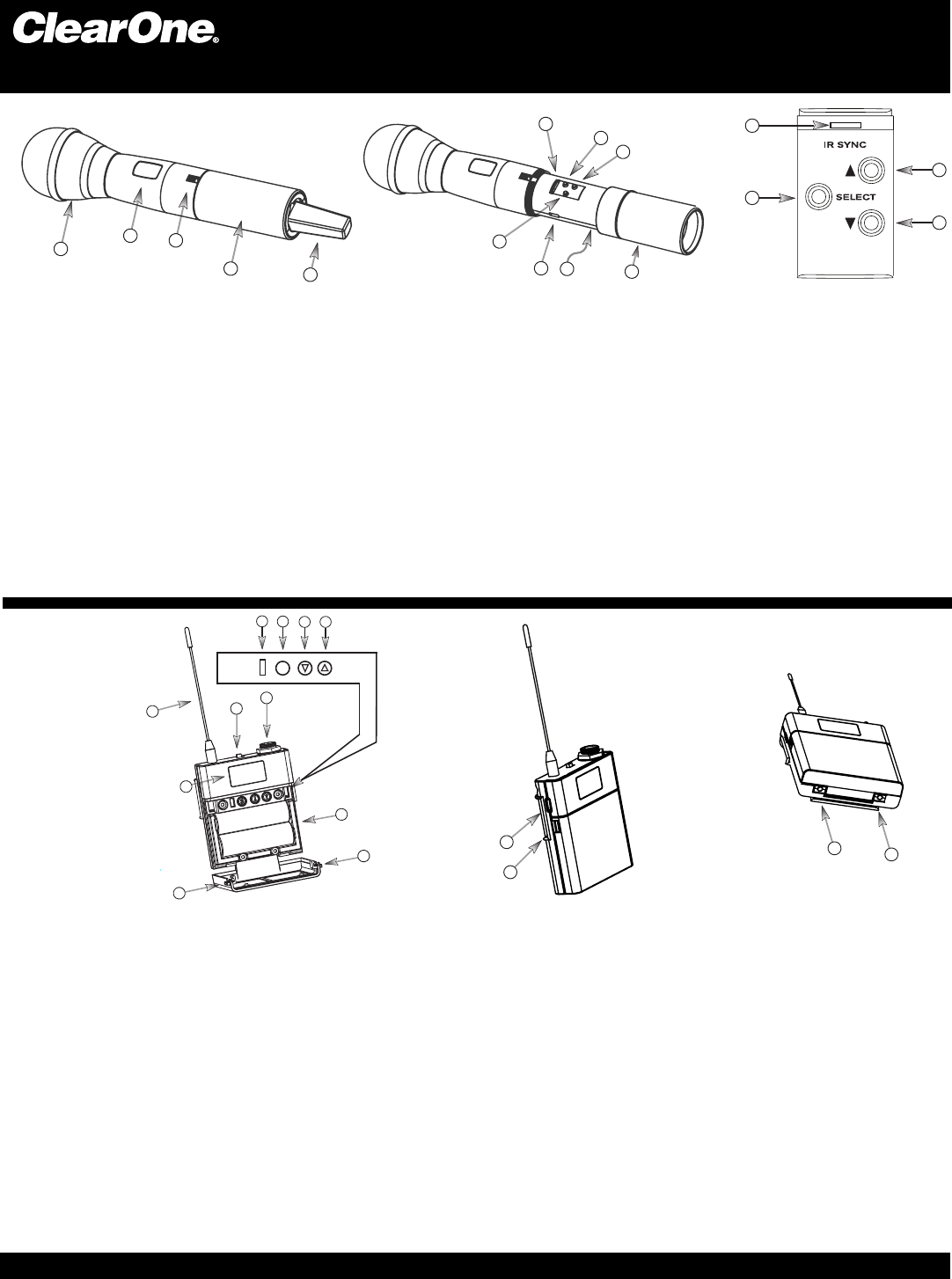 ClearOne®

IR SYNC

SELECT