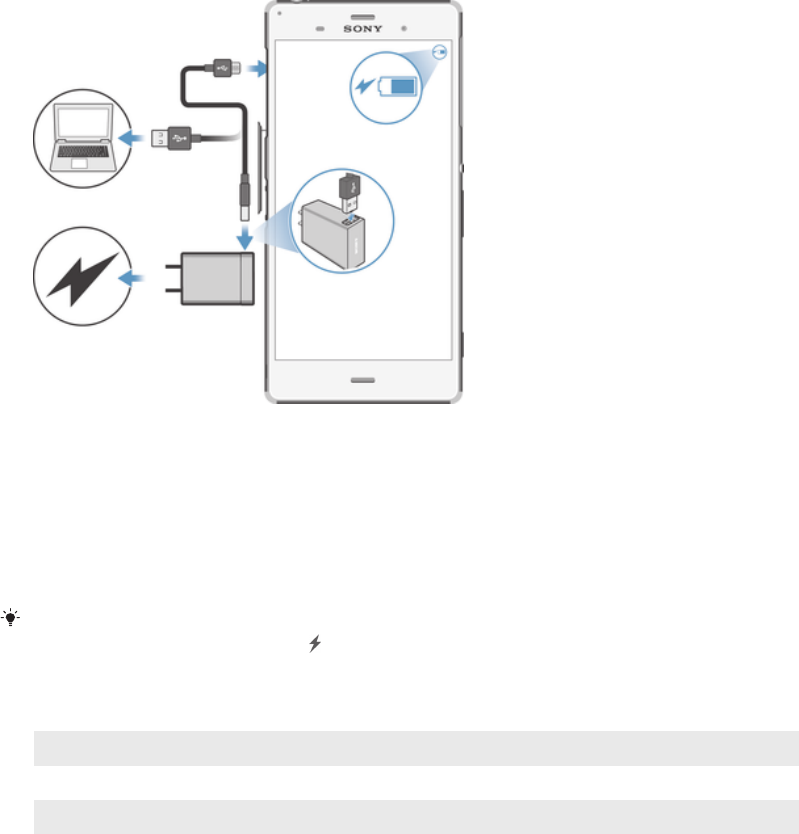 SONY