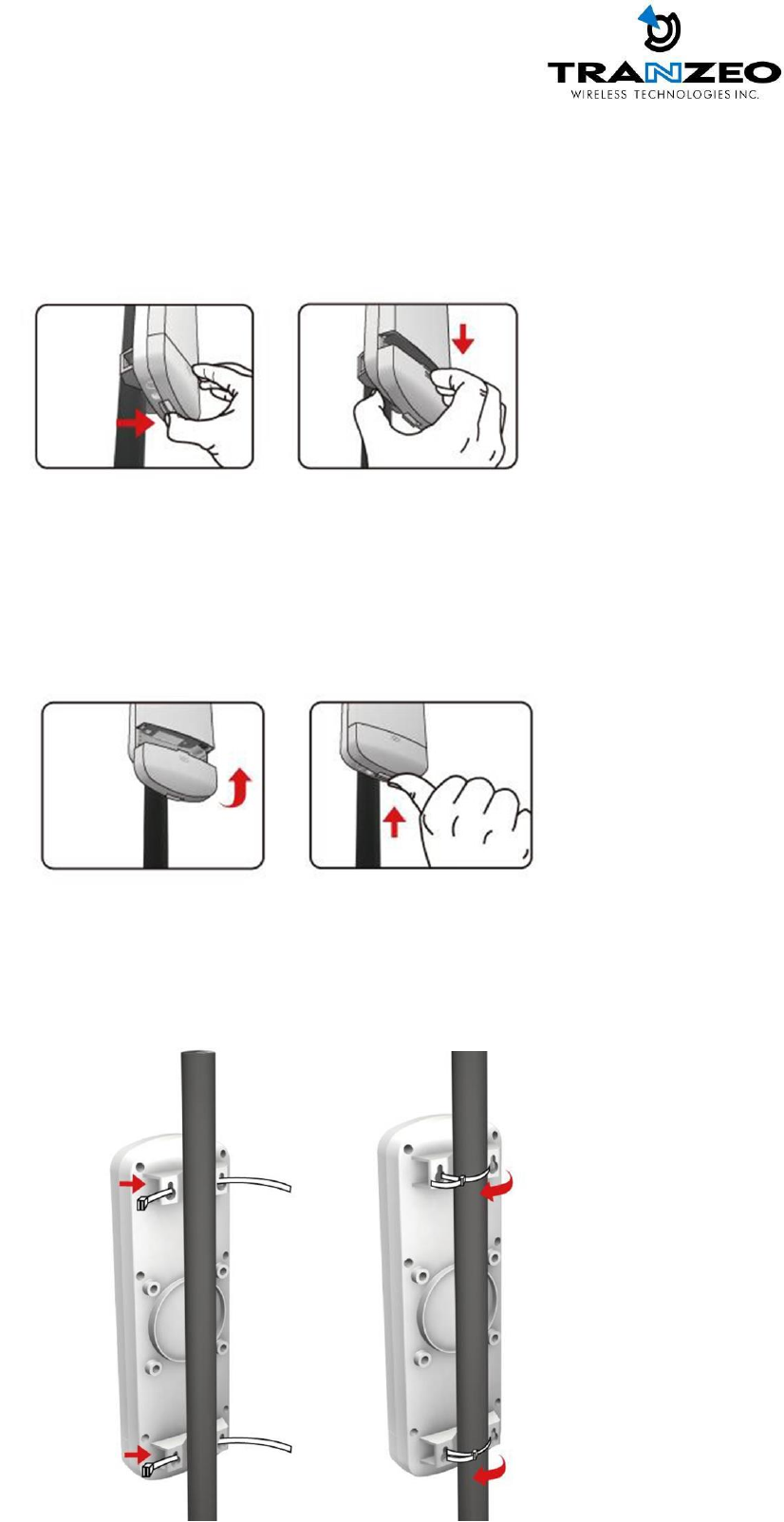 TRANZEO
WIRELESS TECHNOLOGIES INC.