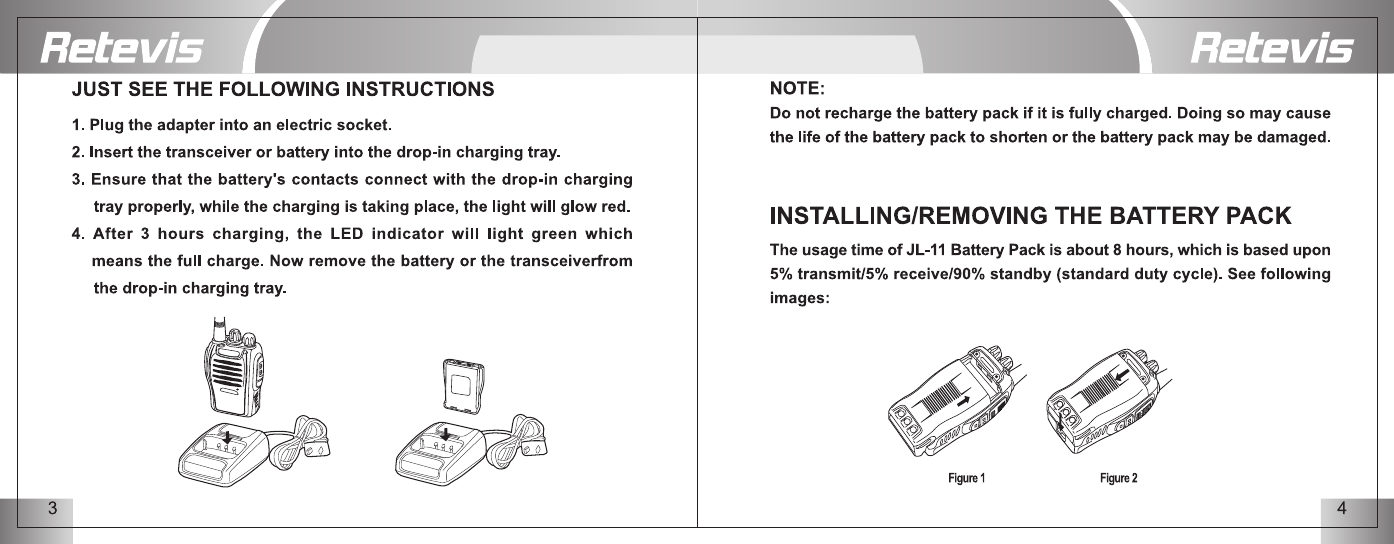 Retevis

JUST SEE THE FOLLOWING INSTRUCTIONS

1. Plug the adapter into an electric socket.
2. Insert the transceiver or battery into the drop-in charging tray.
3. Ensure that the battery's contacts connect with the drop-in charging tray properly, while the charging is taking place, the light will glow red.
4. After 3 hours charging, the LED indicator will light green which means the full charge. Now remove the battery or the transceiverfrom the drop-in charging tray.

3

Retevis

NOTE:
Do not recharge the battery pack if it is fully charged. Doing so may cause the life of the battery pack to shorten or the battery pack may be damaged.

INSTALLING/REMOVING THE BATTERY PACK

The usage time of JL-11 Battery Pack is about 8 hours, which is based upon 5% transmit/5% receive/90% standby (standard duty cycle). See following images:

Figure 1

Figure 2

4