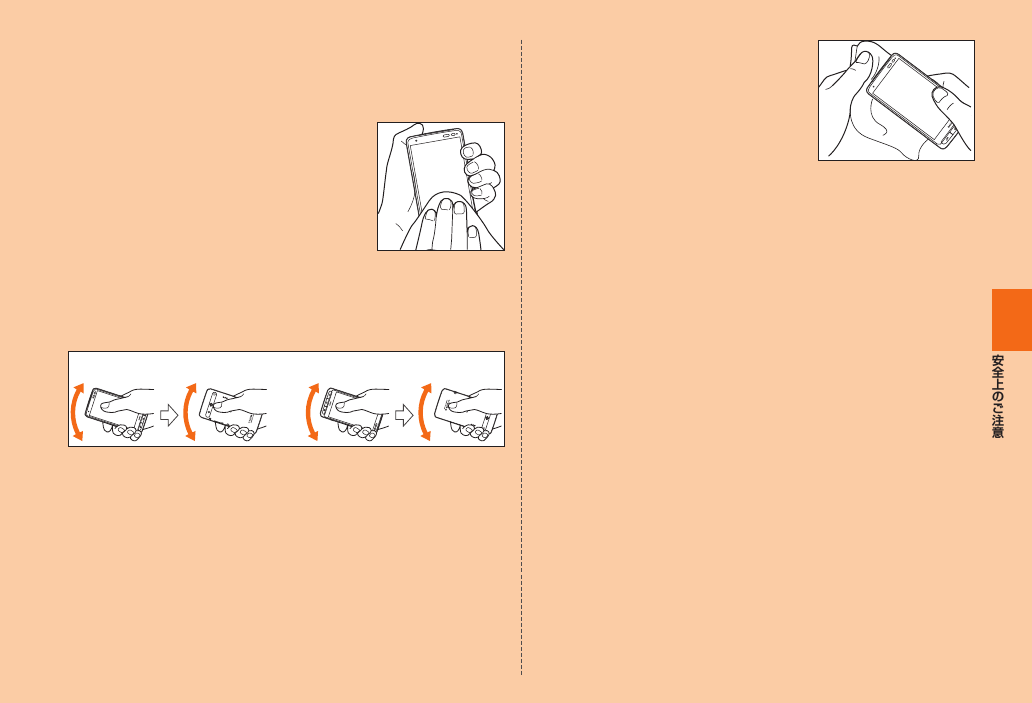 安全上のご注意