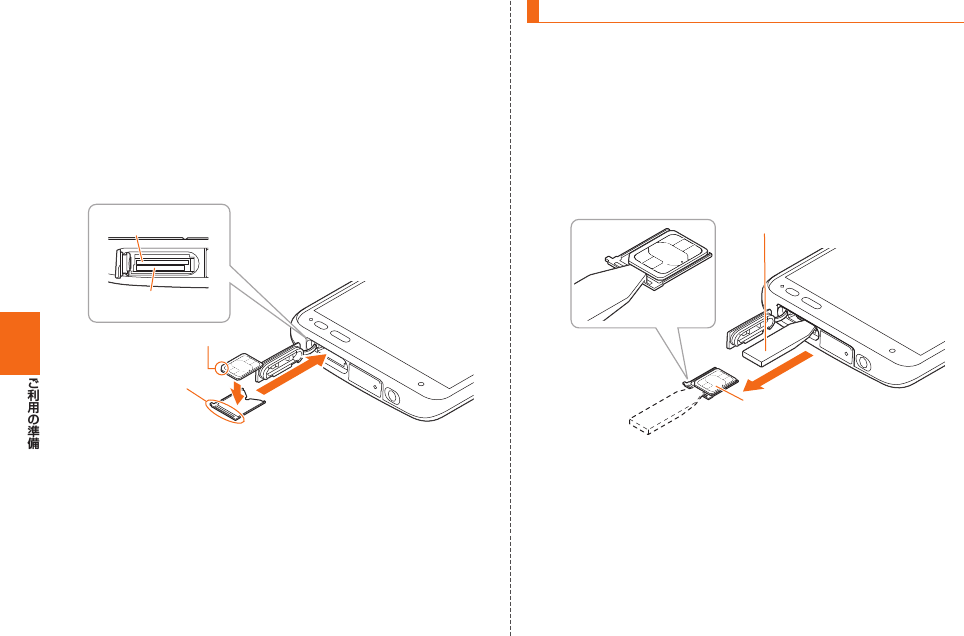 ご利用の準備