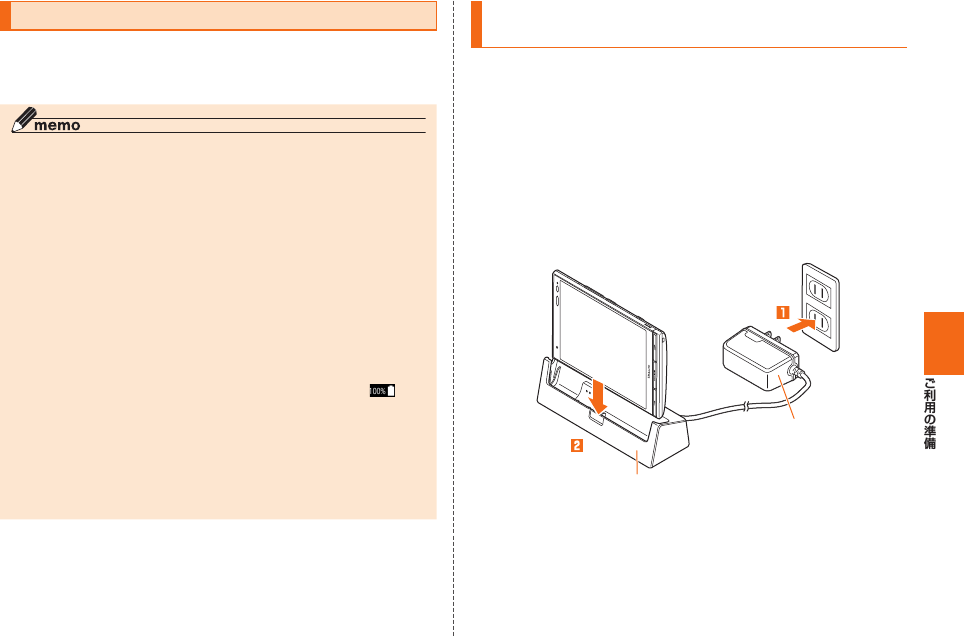 memo

100%

1

2

ご利用の準備