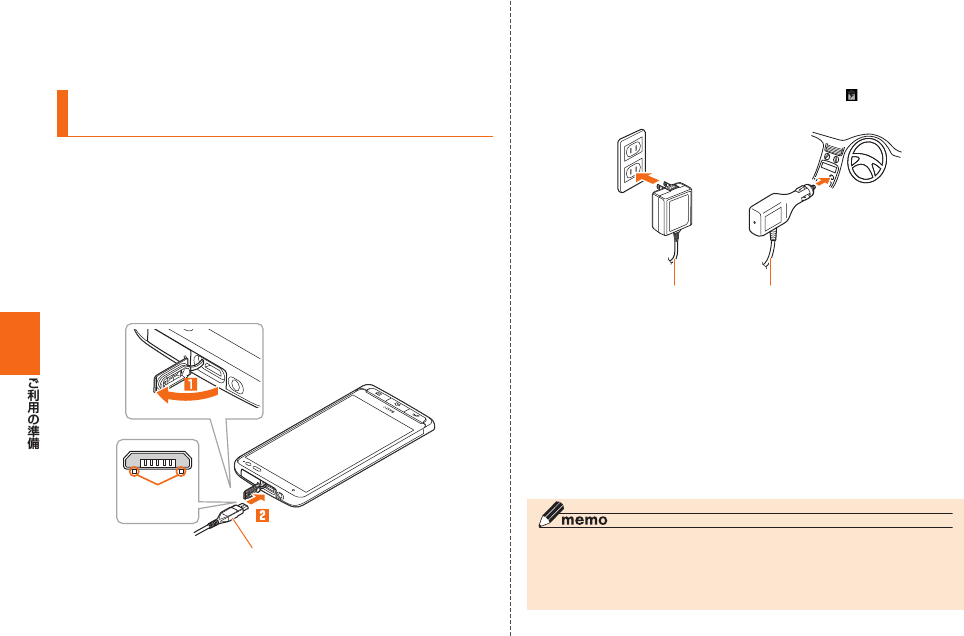 ご利用の準備

1

2

memo