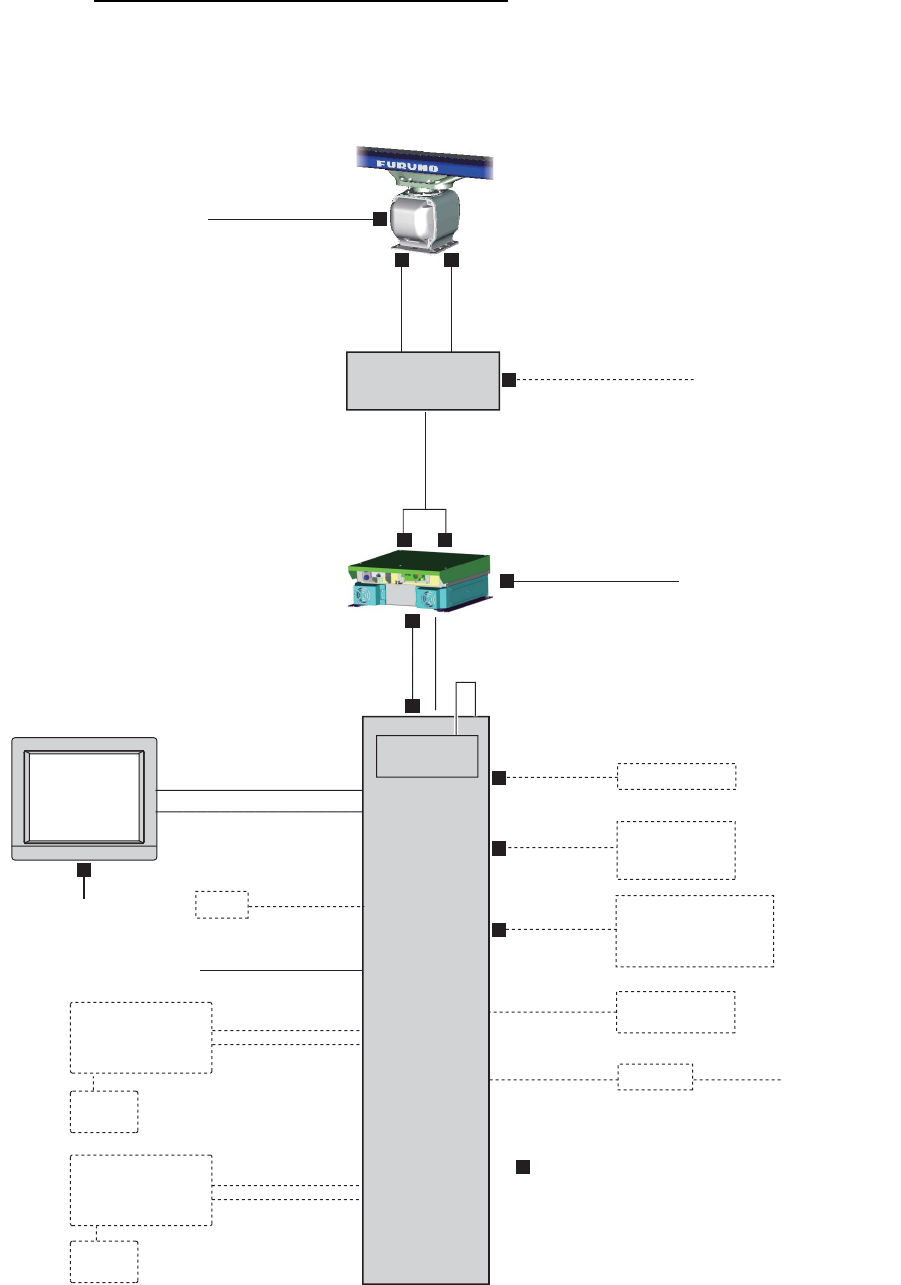 FURUNO