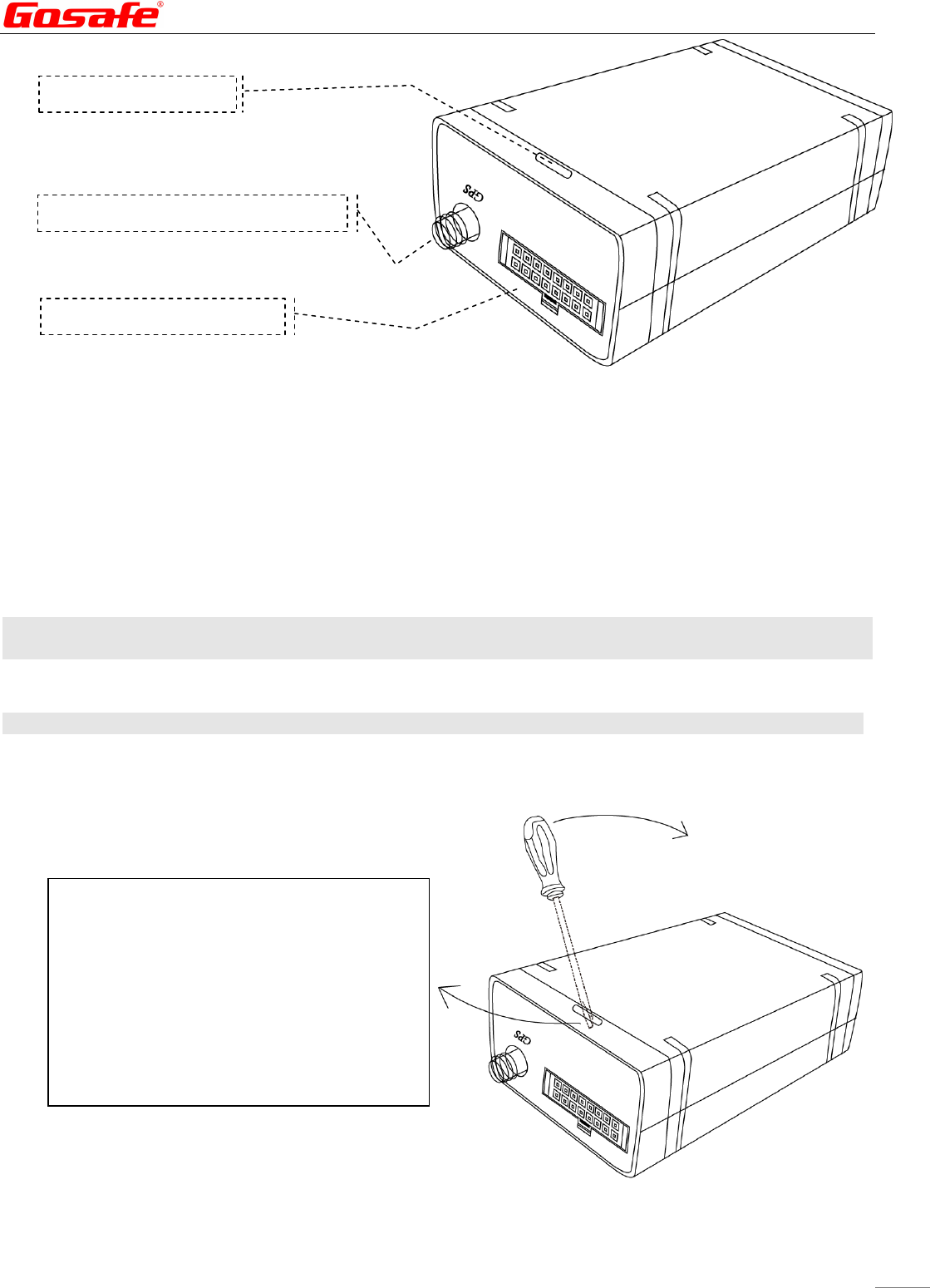 Gosafe®

GPS

GPS