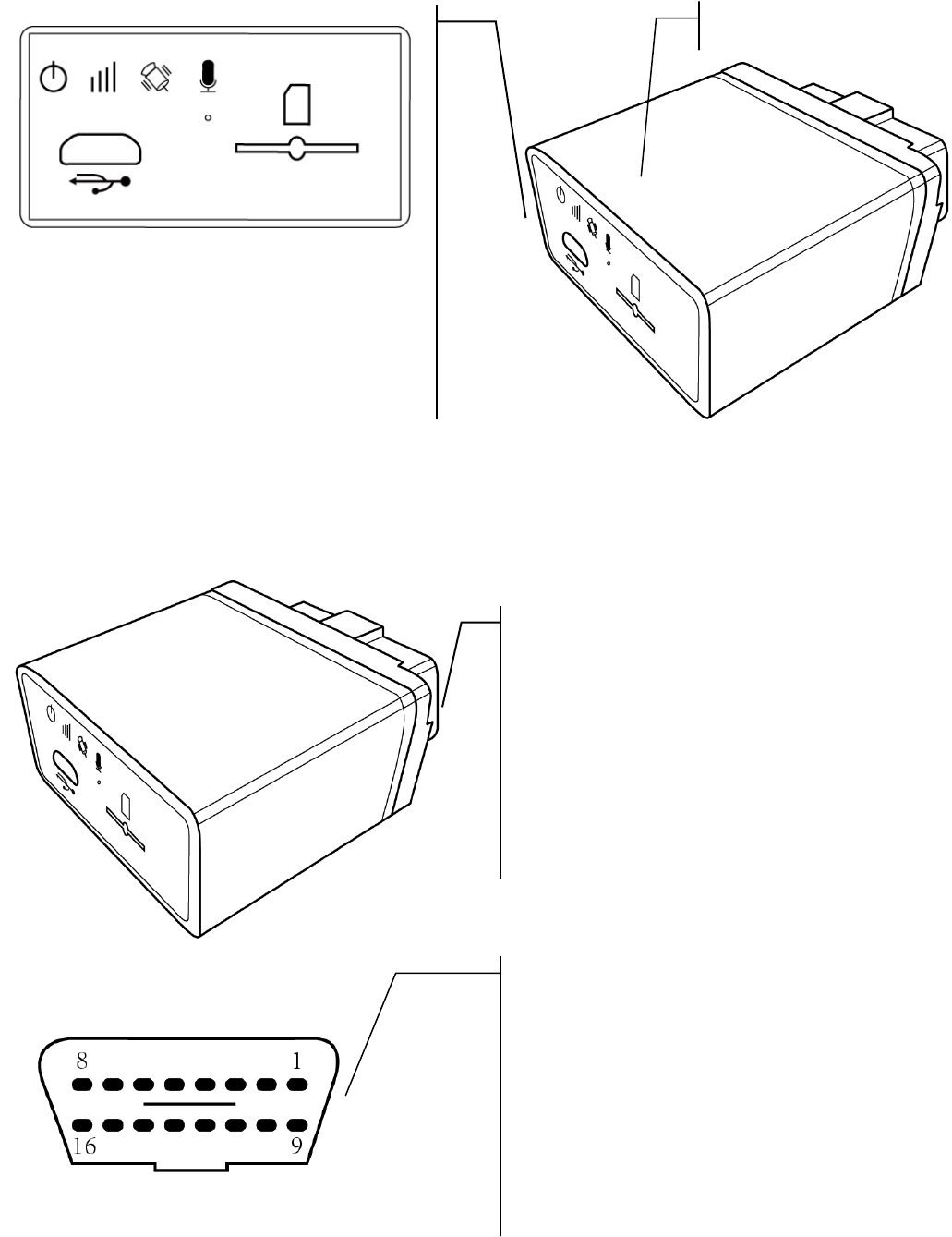 8
1
16
9