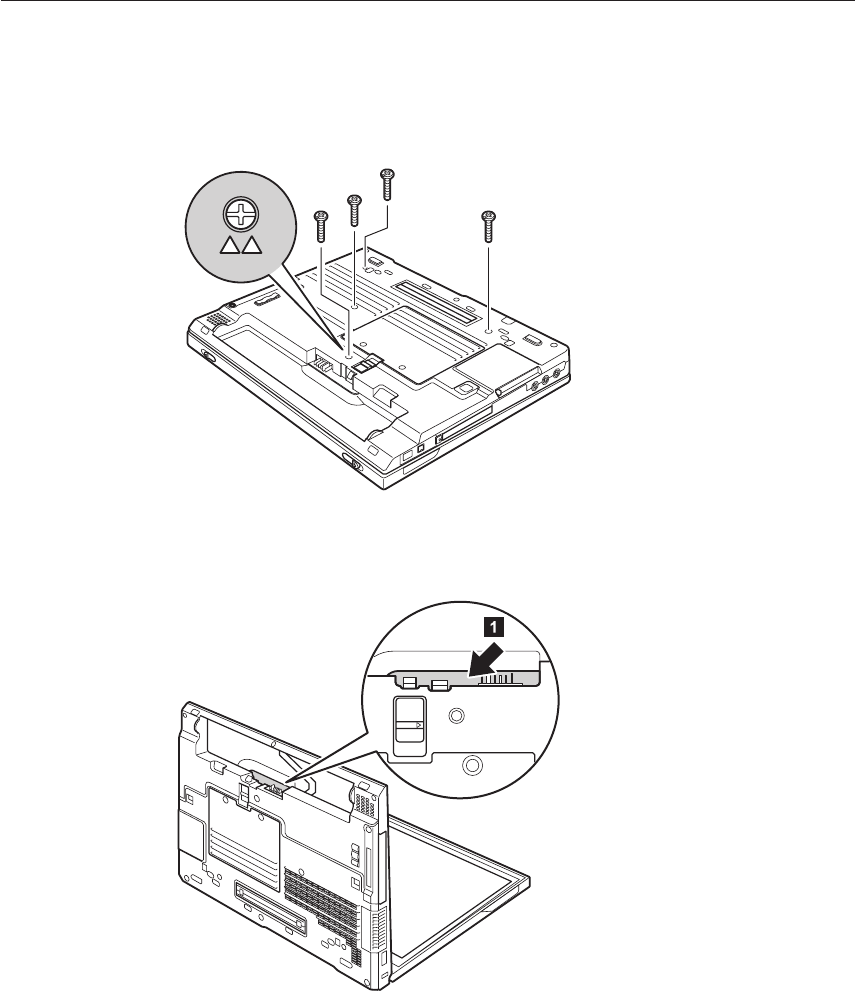 1