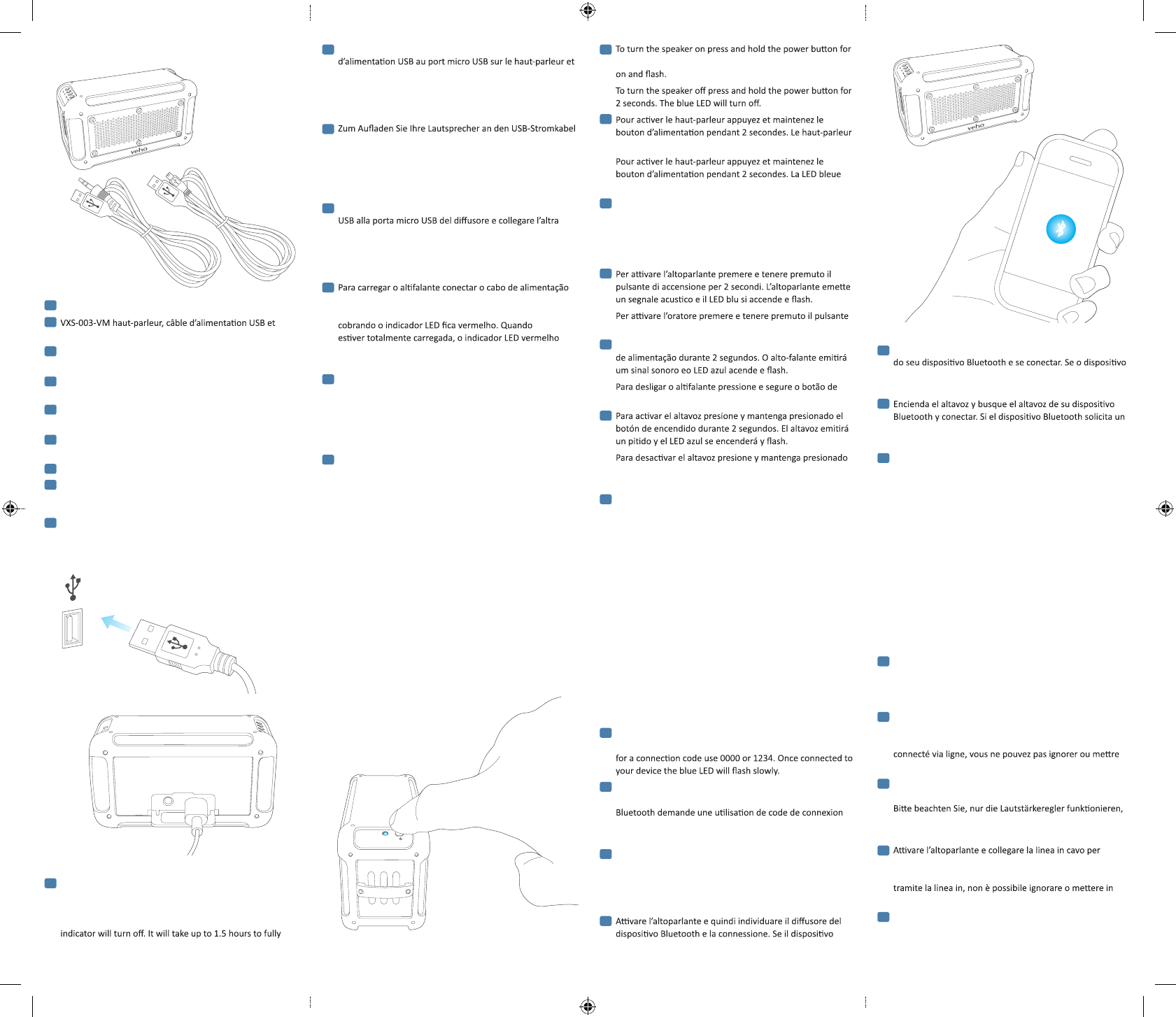 veho

VXS-003-VM haut-parleur, câble d'alimentation USB et

indicator will turn off. It will take up to 1.5 hours to fully

d'alimentation USB au port micro USB sur le haut-parleur et

Zum Aufladen Sie Ihre Lautsprecher an den USB-Stromkabel

USB alla porta micro USB del diffusore e collegare l'altra

Para carregar o altifalante conectar o cabo de alimentação

cobrando o indicador LED fica vermelho. Quando estiver totalmente carregada, o indicador LED vermelho

To turn the speaker on press and hold the power button for

on and flash.

To turn the speaker off press and hold the power button for 2 seconds. The blue LED will turn off.

Pour activer le haut-parleur appuyez et maintenez le bouton d'alimentation pendant 2 secondes. Le haut-parleur

Pour activer le haut-parleur appuyez et maintenez le bouton d'alimentation pendant 2 secondes. La LED bleue

Per attivare l'altoparlante premere e tenere premuto il pulsante di accensione per 2 secondi. L'altoparlante emette un segnale acustico e il LED blu si accende e flash.

Per attivare l'oratore premere e tenere premuto il pulsante

de alimentação durante 2 segundos. O alto-falante emitirá um sinal sonoro eo LED azul acende e flash.

Para desligar o altifalante pressione e segure o botão de

Para activar el altavoz presione y mantenga presionado el botón de encendido durante 2 segundos. El altavoz emitirá un pitido y el LED azul se encenderá y flash.

Para desactivar el altavoz presione y mantenga presionado

for a connection code use 0000 or 1234. Once connected to your device the blue LED will flash slowly.

Bluetooth demande une utilisation de code de connexion

Attivare l'altoparlante e quindi individuare il diffusore del dispositivo Bluetooth e la connessione. Se il dispositivo

veho

do seu dispositivo Bluetooth e se conectar. Se o dispositivo

Encienda el altavoz y busque el altavoz de su dispositivo Bluetooth y conectar. Si el dispositivo Bluetooth solicita un

connecté via ligne, vous ne pouvez pas ignorer ou mettre

Bitte beachten Sie, nur die Lautstärkeregler funktionieren,

Attivare l'altoparlante e collegare la linea in cavo per

tramite la linea in, non è possibile ignorare o mettere in