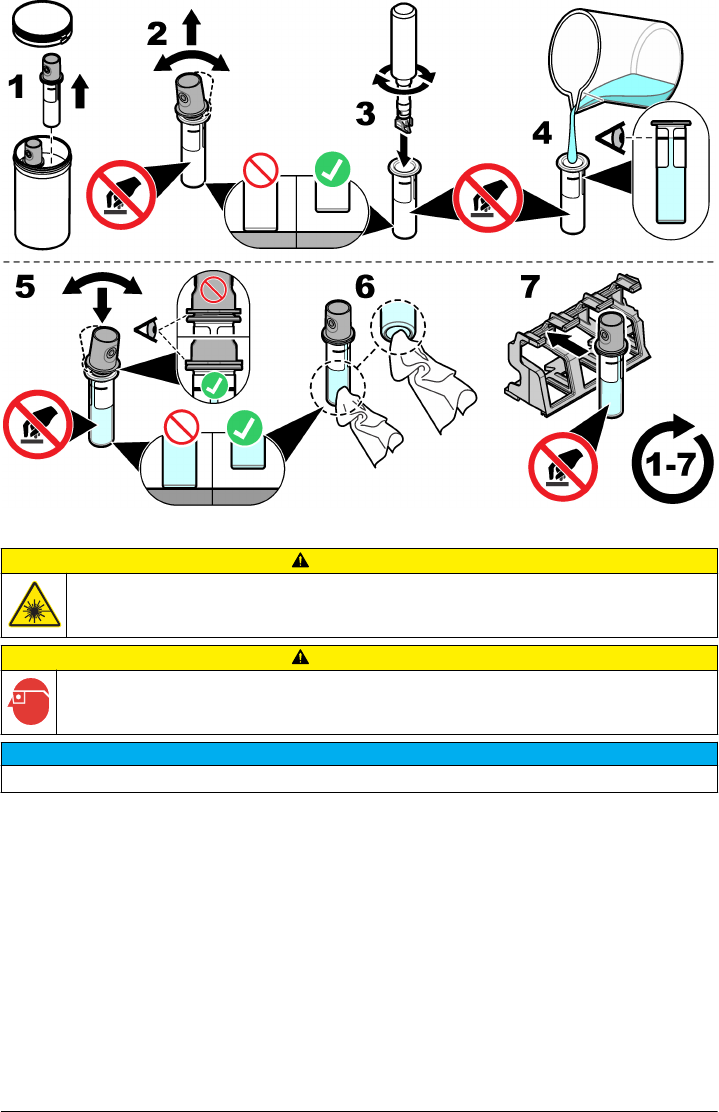 1

2

3

4

5

6

7

1-7