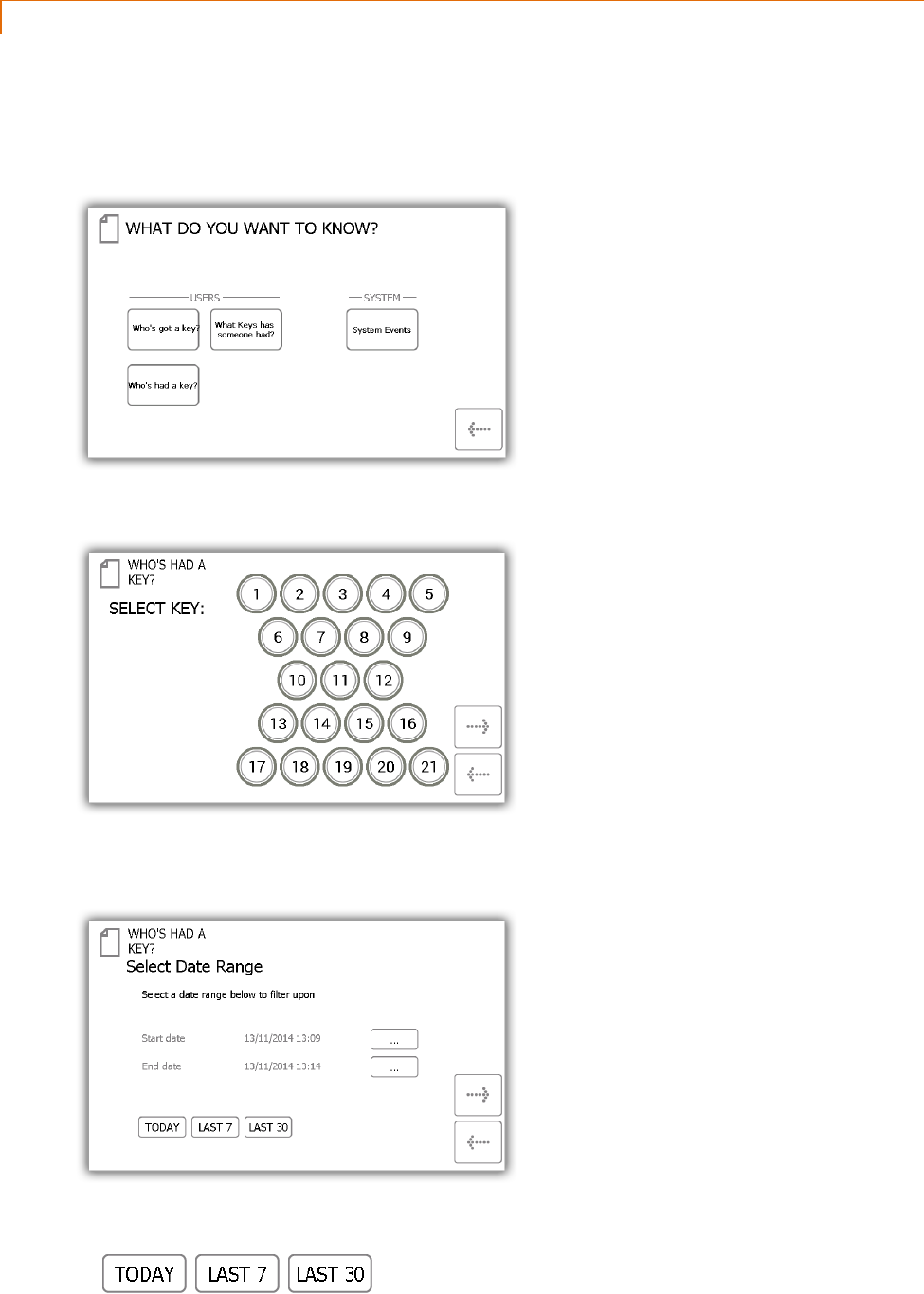 WHAT DO YOU WANT TO KNOW?

USERS

Who's got a key?

What Keys has someone had?

Who's had a key?

SYSTEM

System Events

WHO'S HAD A KEY?

SELECT KEY:

1 2 3 4 5
6 7 8 9
10 11 12
13 14 15 16
17 18 19 20 21

WHO'S HAD A KEY?

Select Date Range

Select a date range below to filter upon

Start date 13/11/2014 13:09 ...

End date 13/11/2014 13:14 ...

TODAY LAST 7 LAST 30

TODAY LAST 7 LAST 30