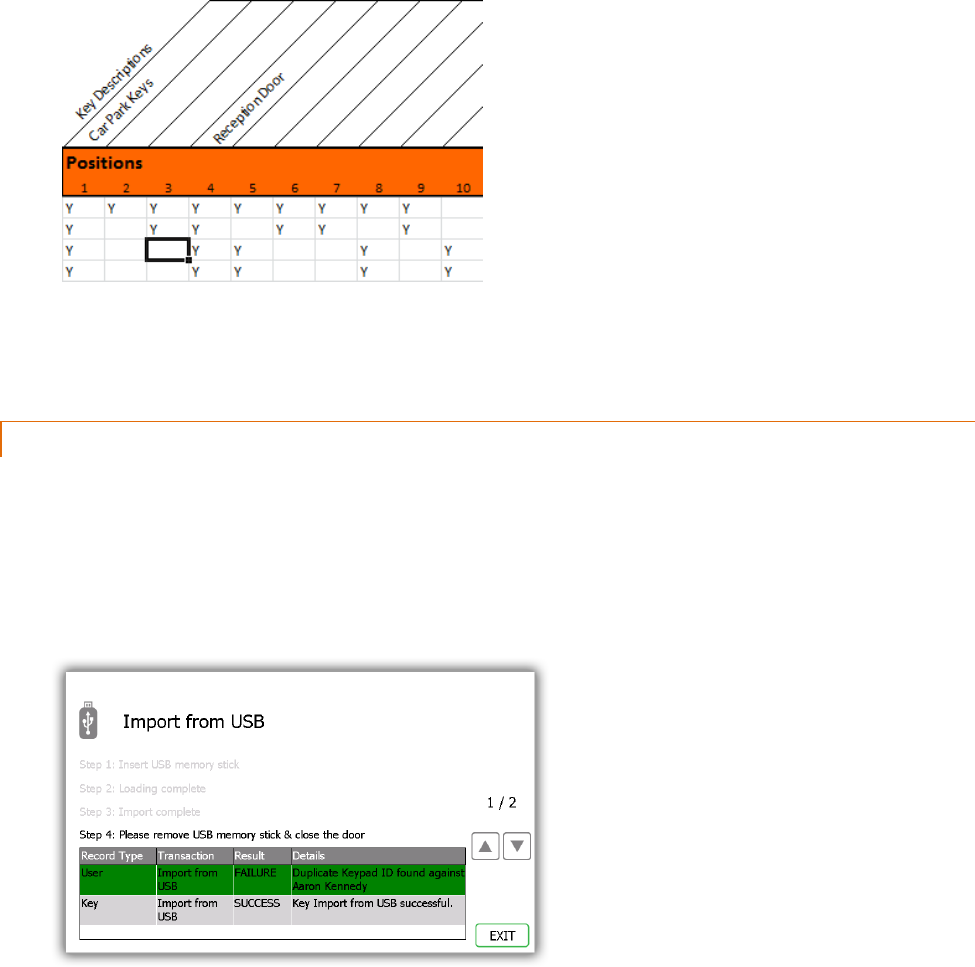 Key Descriptions

Car Park Keys

Reception Door

Positions

| 1 | 2 | 3 | 4 | 5 | 6 | 7 | 8 | 9 | 10 |
|---|---|---|---|---|---|---|---|---|---|
| Y | Y | Y | Y | Y | Y | Y | Y | Y | |
| Y | | Y | Y | | Y | Y | | Y | |
| Y | | | Y | Y | | | Y | | Y |
| Y | | | Y | Y | | | Y | | Y |

Import from USB

Step 1: Insert USB memory stick

Step 2: Loading complete

Step 3: Import complete

1 / 2

Step 4: Please remove USB memory stick & close the door

| Record Type | Transaction | Result | Details |
|---|---|---|---|
| User | Import from USB | FAILURE | Duplicate Keypad ID found against Aaron Kennedy |
| Key | Import from USB | SUCCESS | Key Import from USB successful. |

EXIT