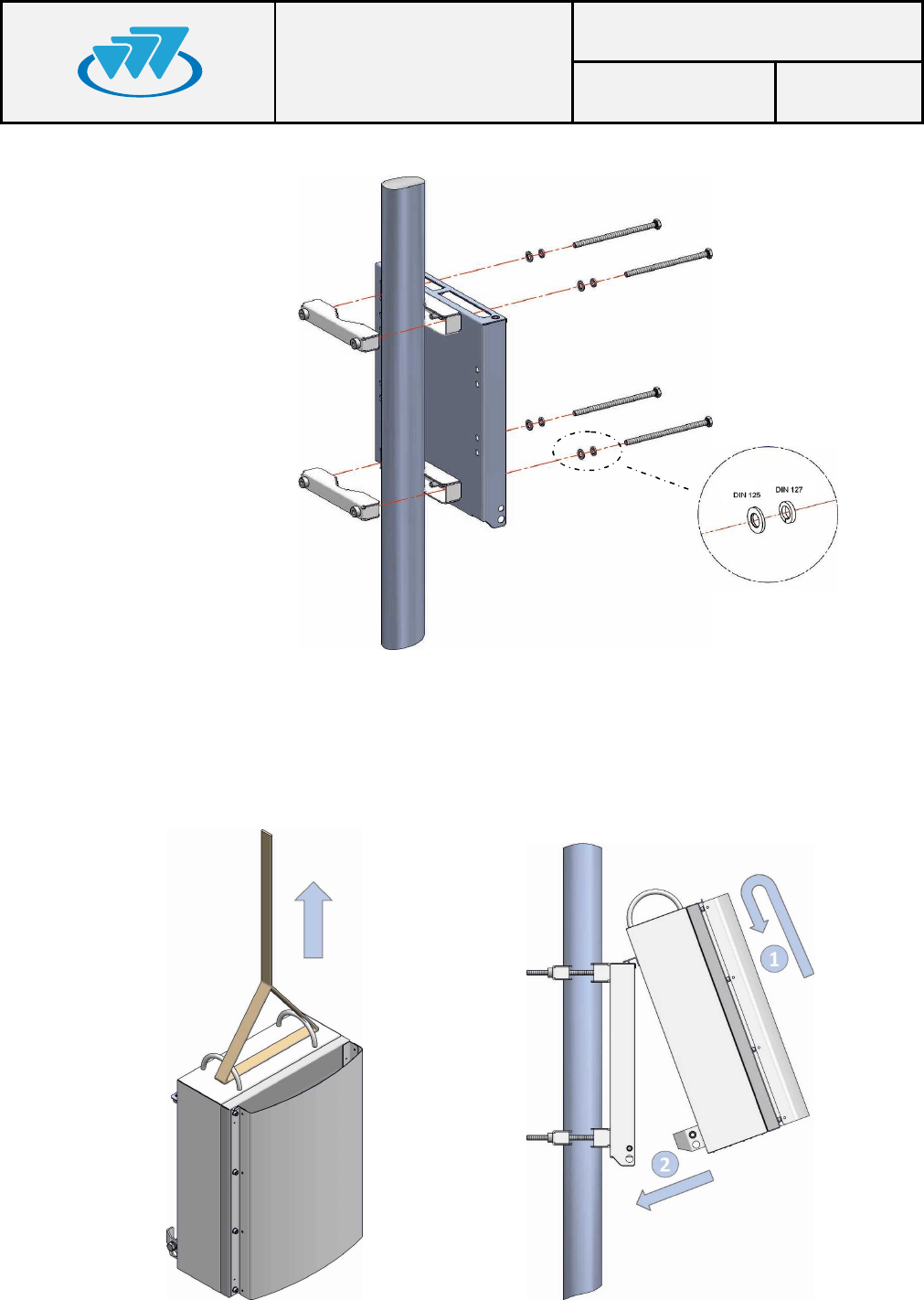 DIN 125

DIN 127

1

2