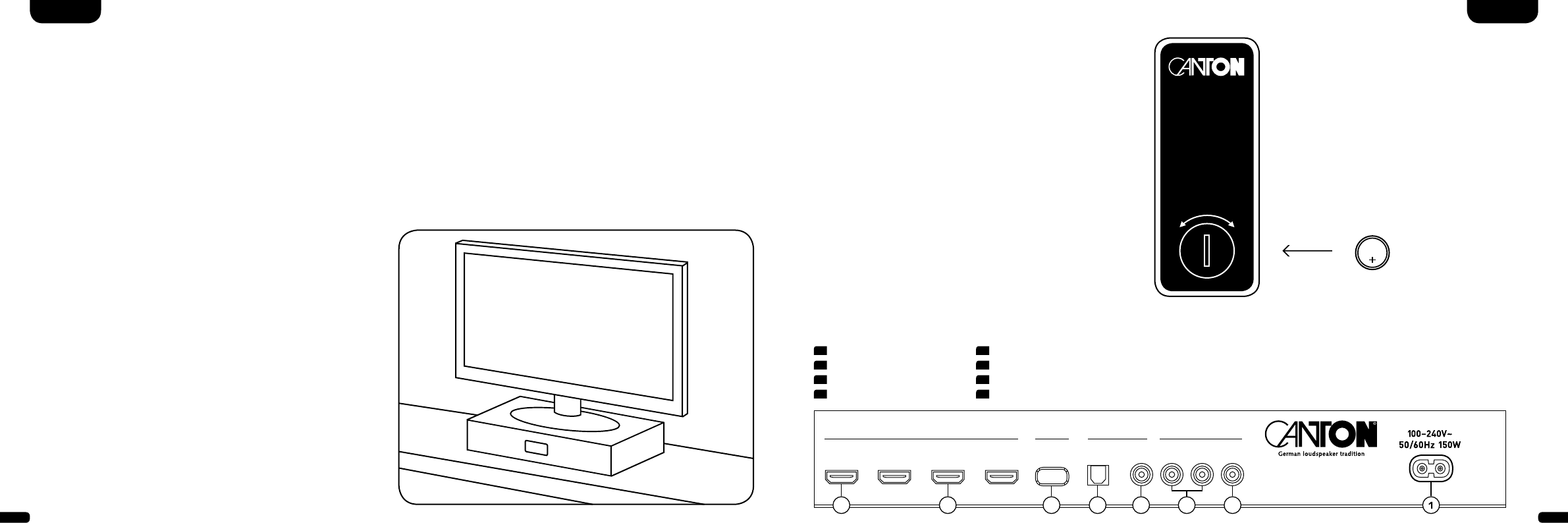 CANTON

+

CANTON
German loudspeaker tradition

100–240V~
50/60Hz 150W

1