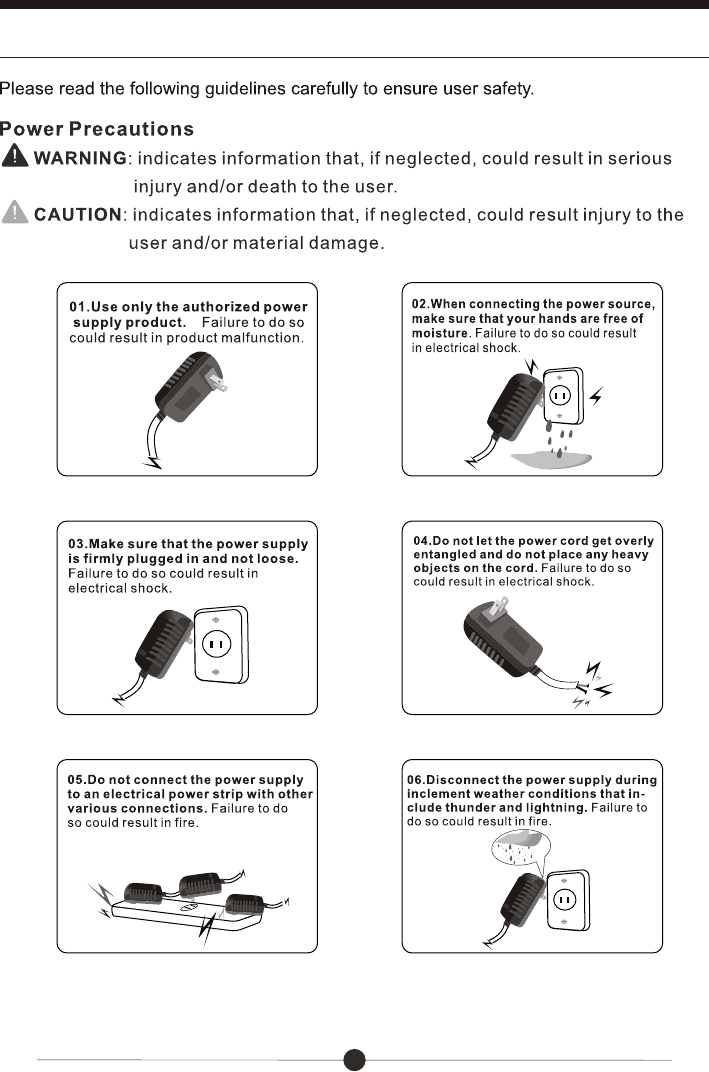 Please read the following guidelines carefully to ensure user safety.

Power Precautions

WARNING: indicates information that, if neglected, could result in serious injury and/or death to the user.

CAUTION: indicates information that, if neglected, could result injury to the user and/or material damage.

01.Use only the authorized power supply product. Failure to do so could result in product malfunction.

02.When connecting the power source, make sure that your hands are free of moisture. Failure to do so could result in electrical shock.

03.Make sure that the power supply is firmly plugged in and not loose. Failure to do so could result in electrical shock.

04.Do not let the power cord get overly entangled and do not place any heavy objects on the cord. Failure to do so could result in electrical shock.

05.Do not connect the power supply to an electrical power strip with other various connections. Failure to do so could result in fire.

06.Disconnect the power supply during inclement weather conditions that include thunder and lightning. Failure to do so could result in fire.