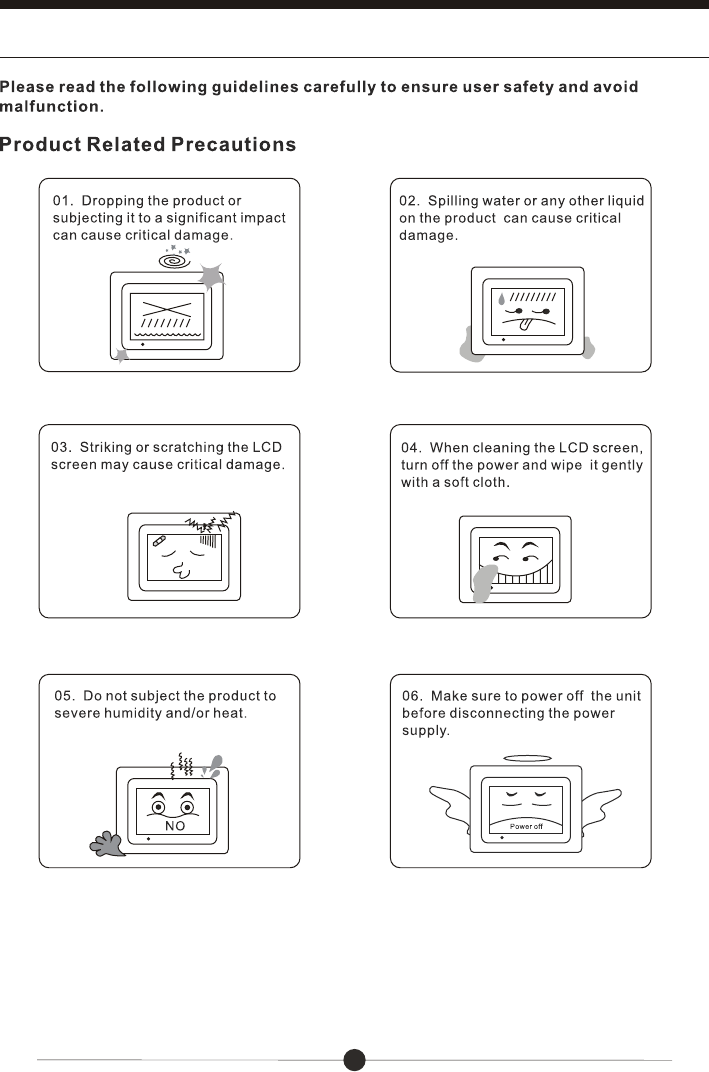 Please read the following guidelines carefully to ensure user safety and avoid malfunction.

Product Related Precautions

01. Dropping the product or subjecting it to a significant impact can cause critical damage.

02. Spilling water or any other liquid on the product can cause critical damage.

03. Striking or scratching the LCD screen may cause critical damage.

04. When cleaning the LCD screen, turn off the power and wipe it gently with a soft cloth.

05. Do not subject the product to severe humidity and/or heat.

NO

06. Make sure to power off the unit before disconnecting the power supply.

Power off